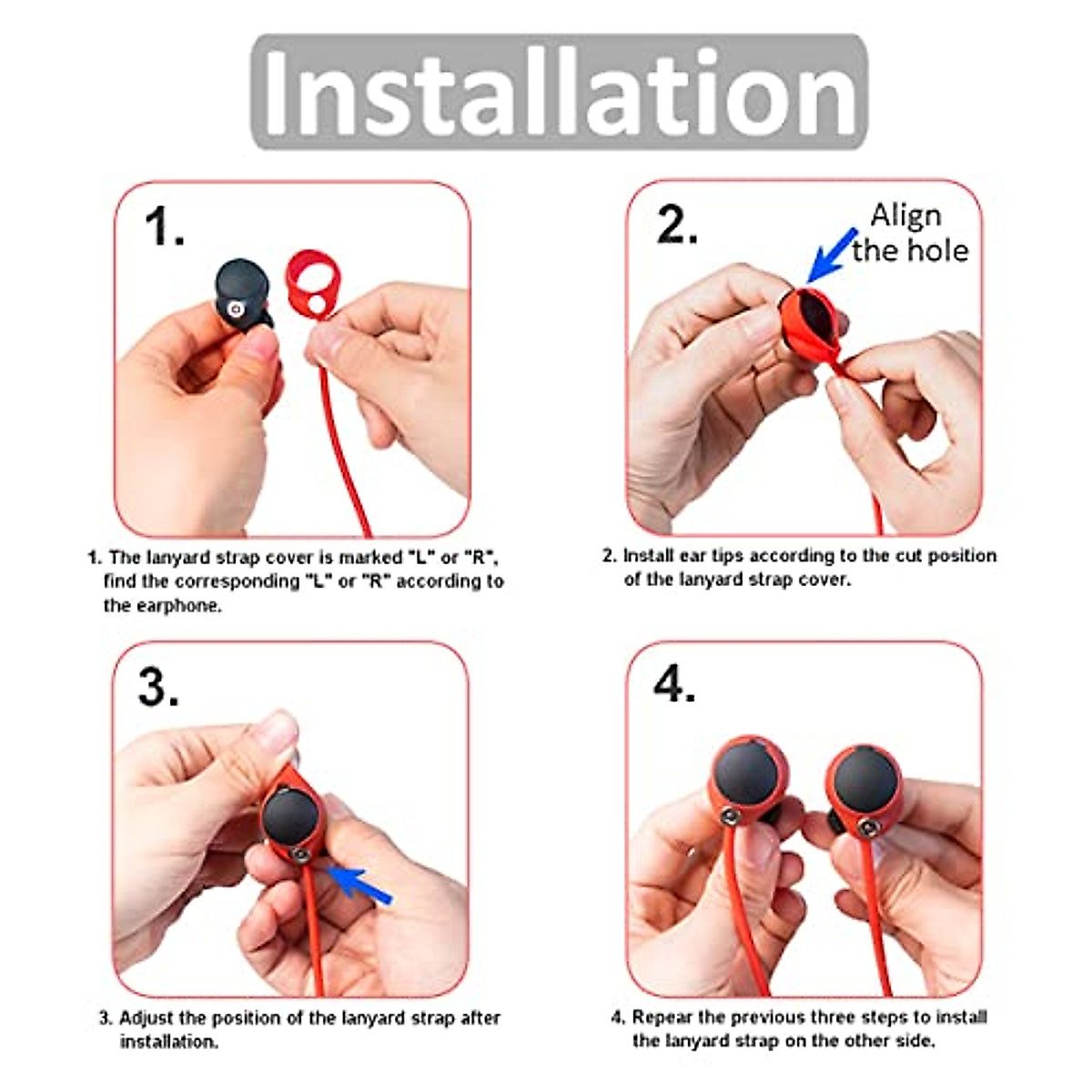 Installation

1.

1. The lanyard strap cover is marked "L" or "R", find the corresponding "L" or "R" according to the earphone.

2.

Align the hole

2. Install ear tips according to the cut position of the lanyard strap cover.

3.

3. Adjust the position of the lanyard strap after installation.

4.

4. Repear the previous three steps to install the lanyard strap on the other side.