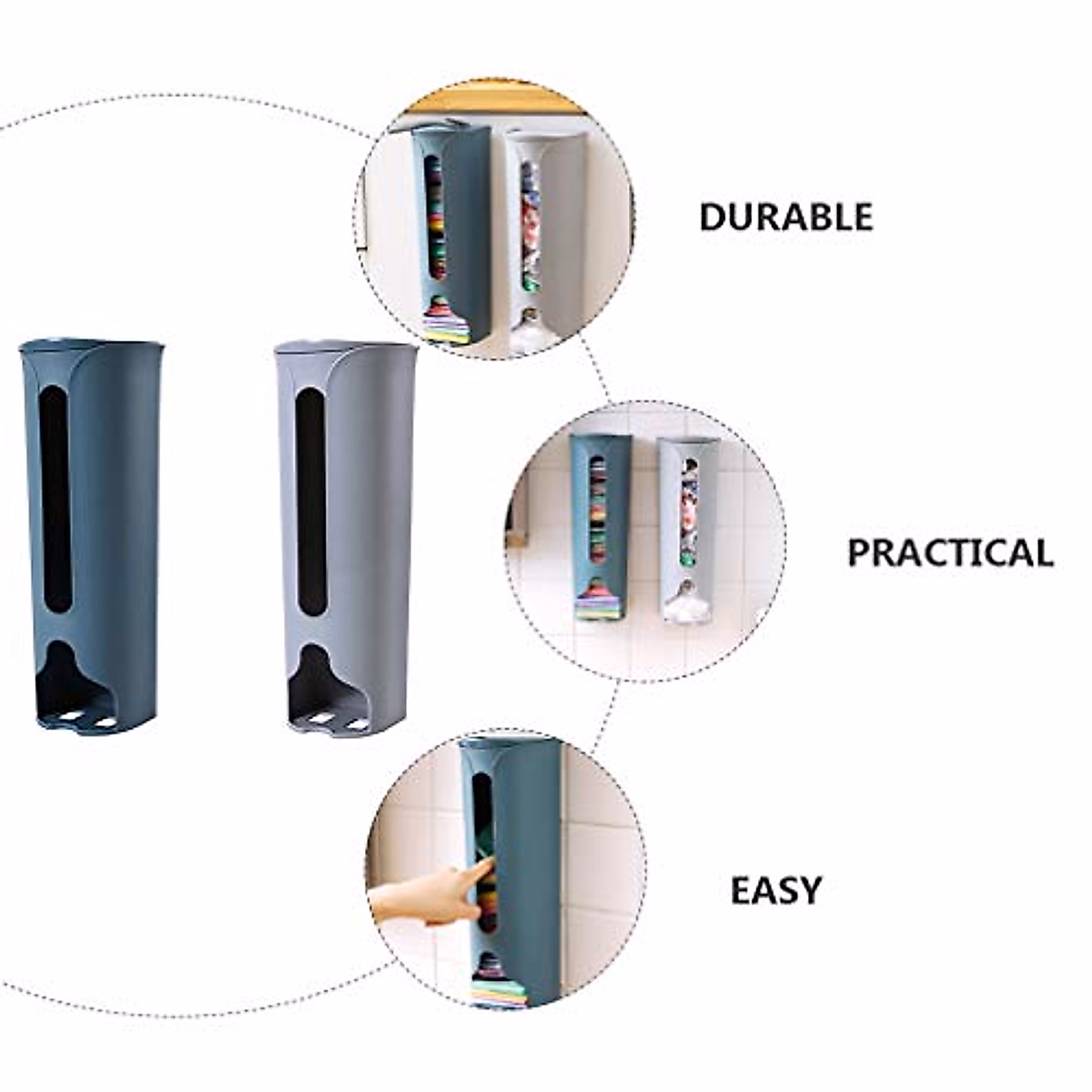 DURABLE

PRACTICAL

EASY