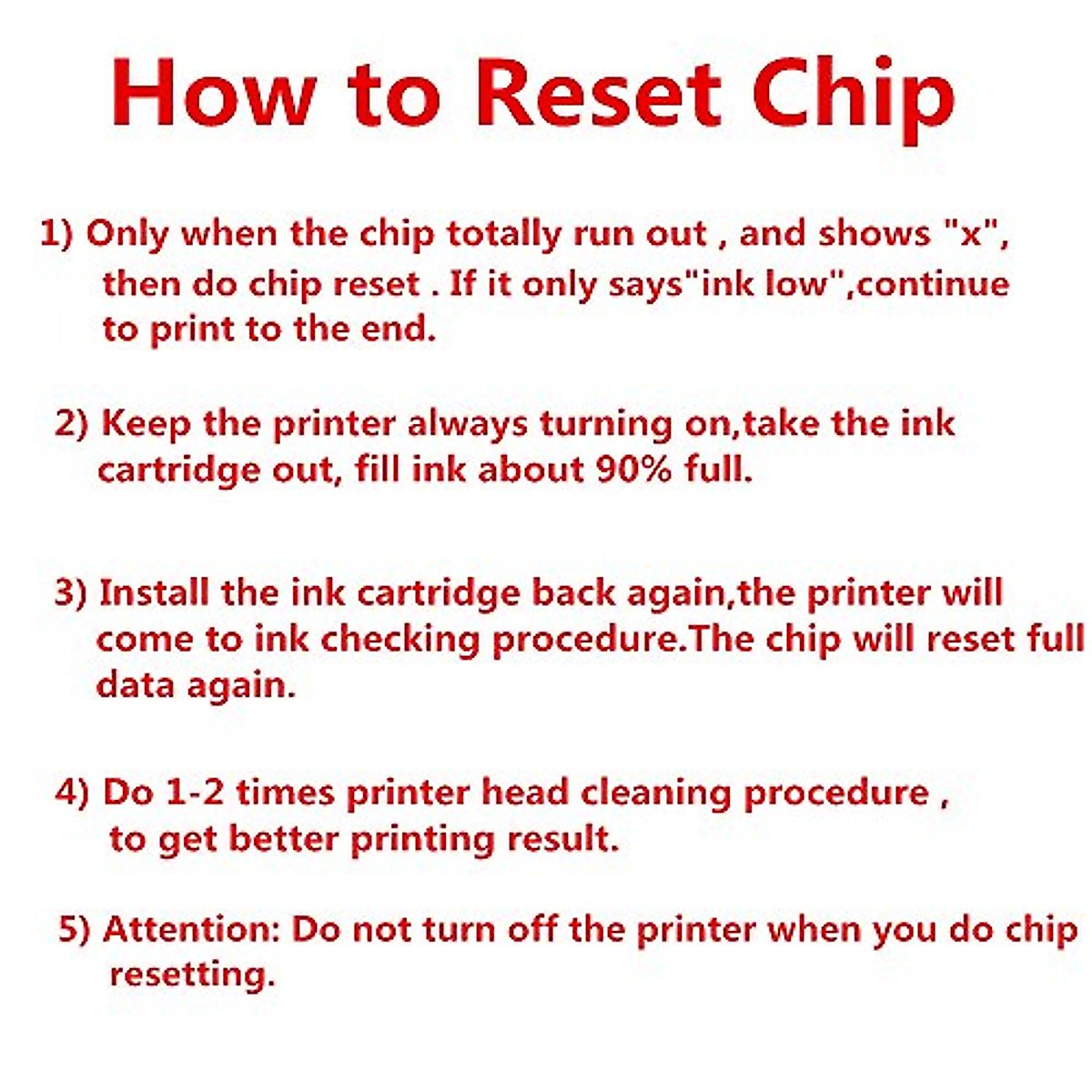 How to Reset Chip

1) Only when the chip totally run out , and shows "x", then do chip reset . If it only says"ink low",continue to print to the end.

2) Keep the printer always turning on,take the ink cartridge out, fill ink about 90% full.

3) Install the ink cartridge back again,the printer will come to ink checking procedure.The chip will reset full data again.

4) Do 1-2 times printer head cleaning procedure , to get better printing result.

5) Attention: Do not turn off the printer when you do chip resetting.