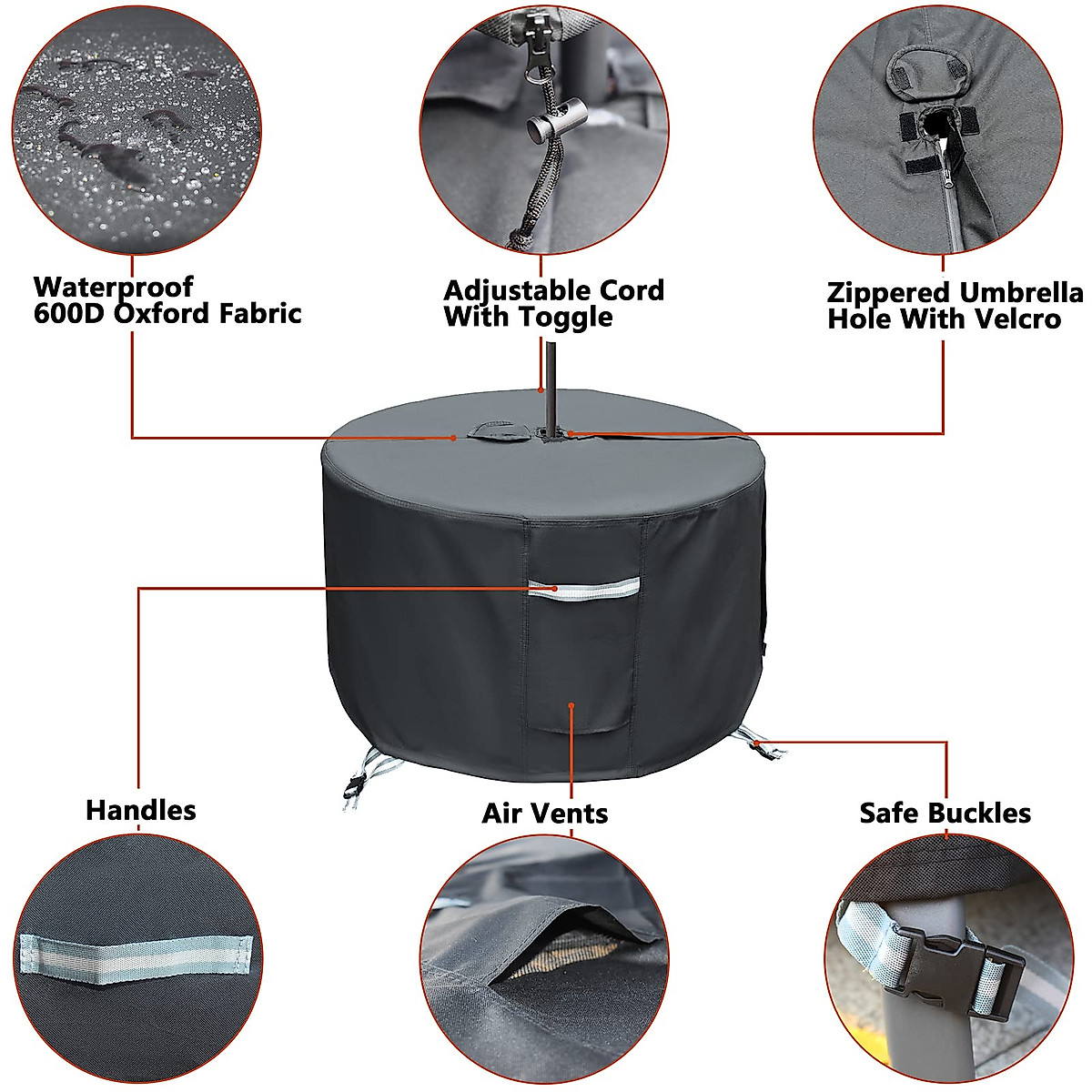 Waterproof
600D Oxford Fabric

Adjustable Cord
With Toggle

Zippered Umbrella
Hole With Velcro

Handles

Air Vents

Safe Buckles