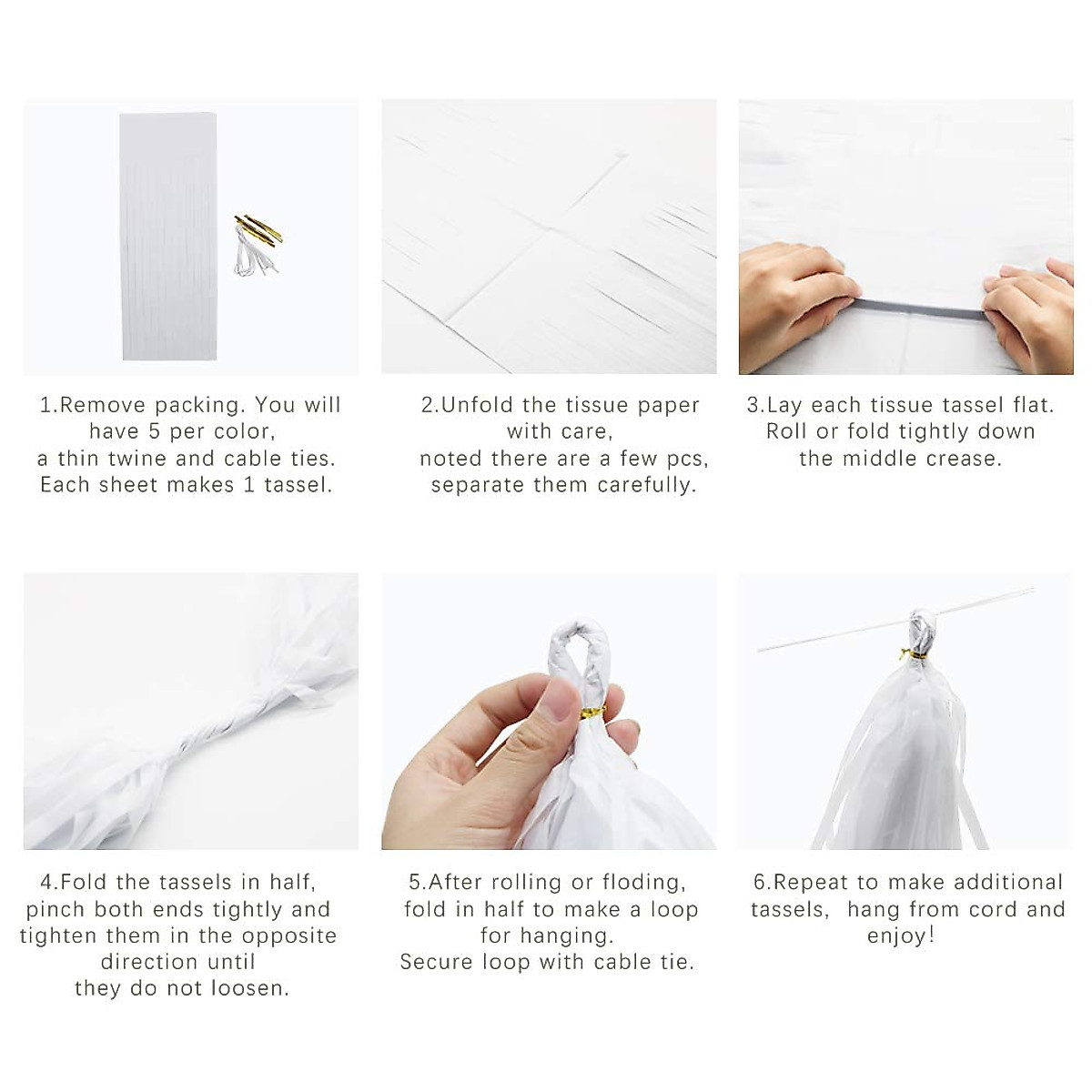 1.Remove packing. You will have 5 per color, a thin twine and cable ties. Each sheet makes 1 tassel.

2.Unfold the tissue paper with care, noted there are a few pcs, separate them carefully.

3.Lay each tissue tassel flat. Roll or fold tightly down the middle crease.

4.Fold the tassels in half, pinch both ends tightly and tighten them in the opposite direction until they do not loosen.

5.After rolling or floding, fold in half to make a loop for hanging. Secure loop with cable tie.

6.Repeat to make additional tassels, hang from cord and enjoy!