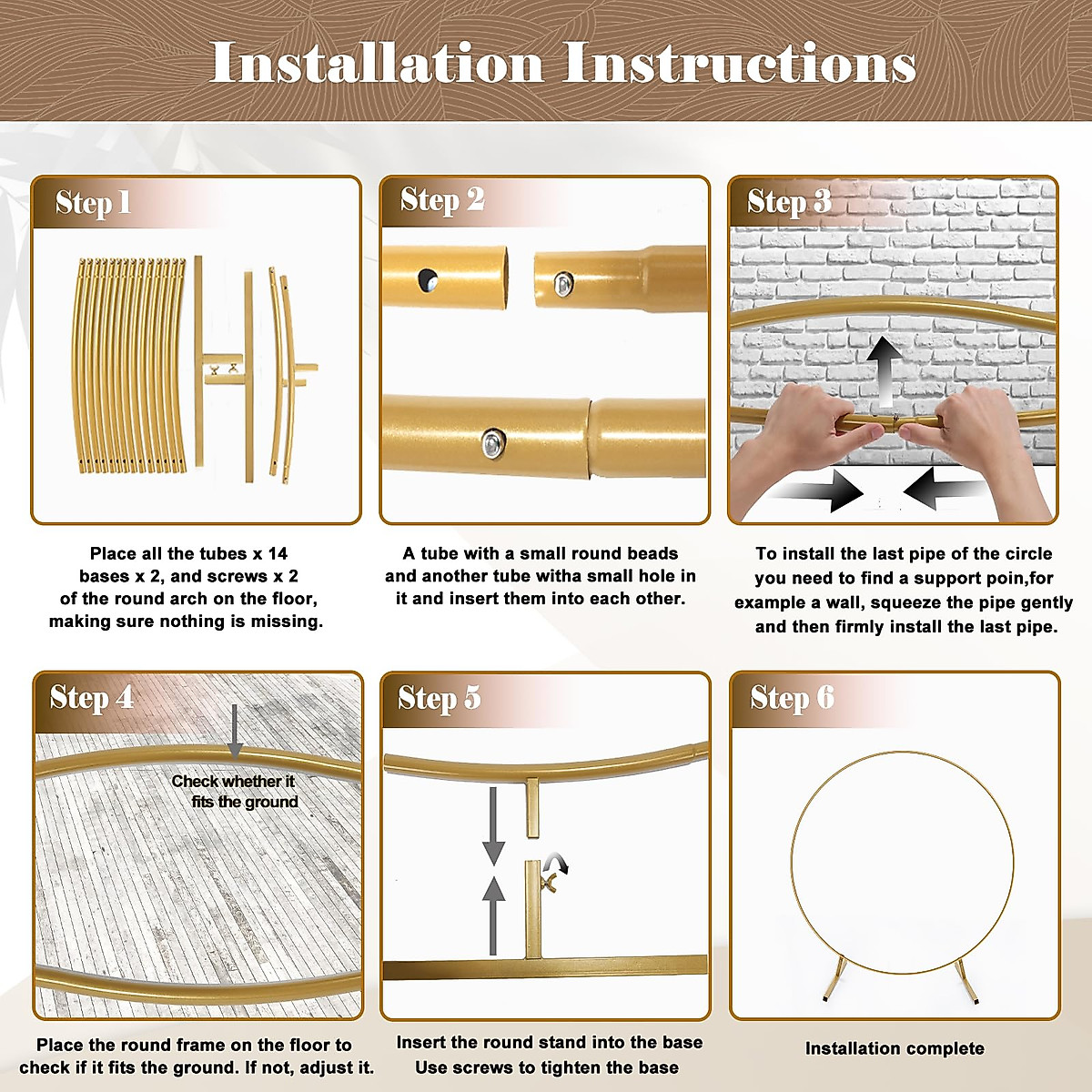 Installation Instructions

Step 1

Place all the tubes x 14 bases x 2, and screws x 2 of the round arch on the floor, making sure nothing is missing.

Step 2

A tube with a small round beads and another tube witha small hole in it and insert them into each other.

Step 3

To install the last pipe of the circle you need to find a support poin,for example a wall, squeeze the pipe gently and then firmly install the last pipe.

Step 4

Check whether it fits the ground

Place the round frame on the floor to check if it fits the ground. If not, adjust it.

Step 5

Insert the round stand into the base Use screws to tighten the base

Step 6

Installation complete