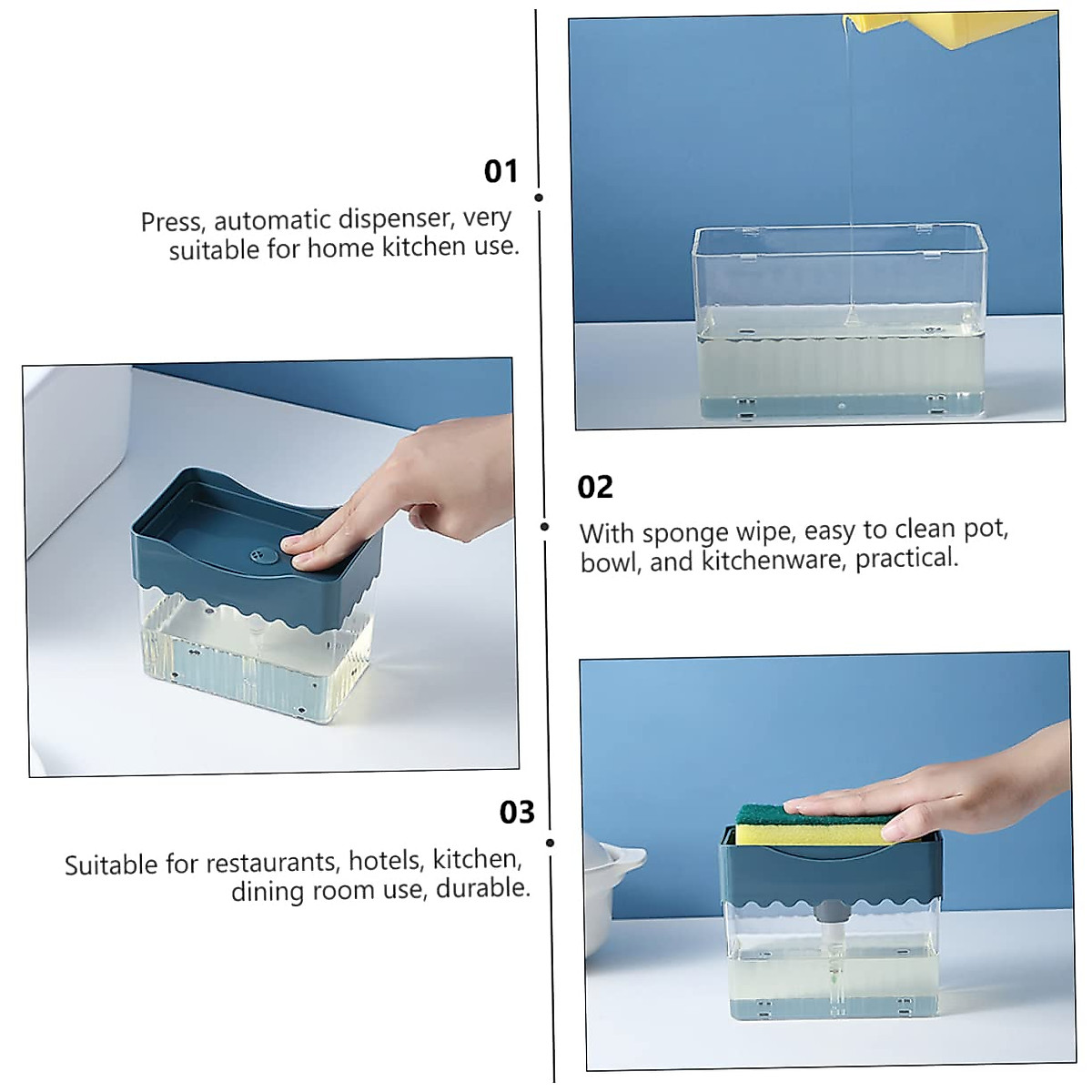 01

Press, automatic dispenser, very suitable for home kitchen use.

02

With sponge wipe, easy to clean pot, bowl, and kitchenware, practical.

03

Suitable for restaurants, hotels, kitchen, dining room use, durable.