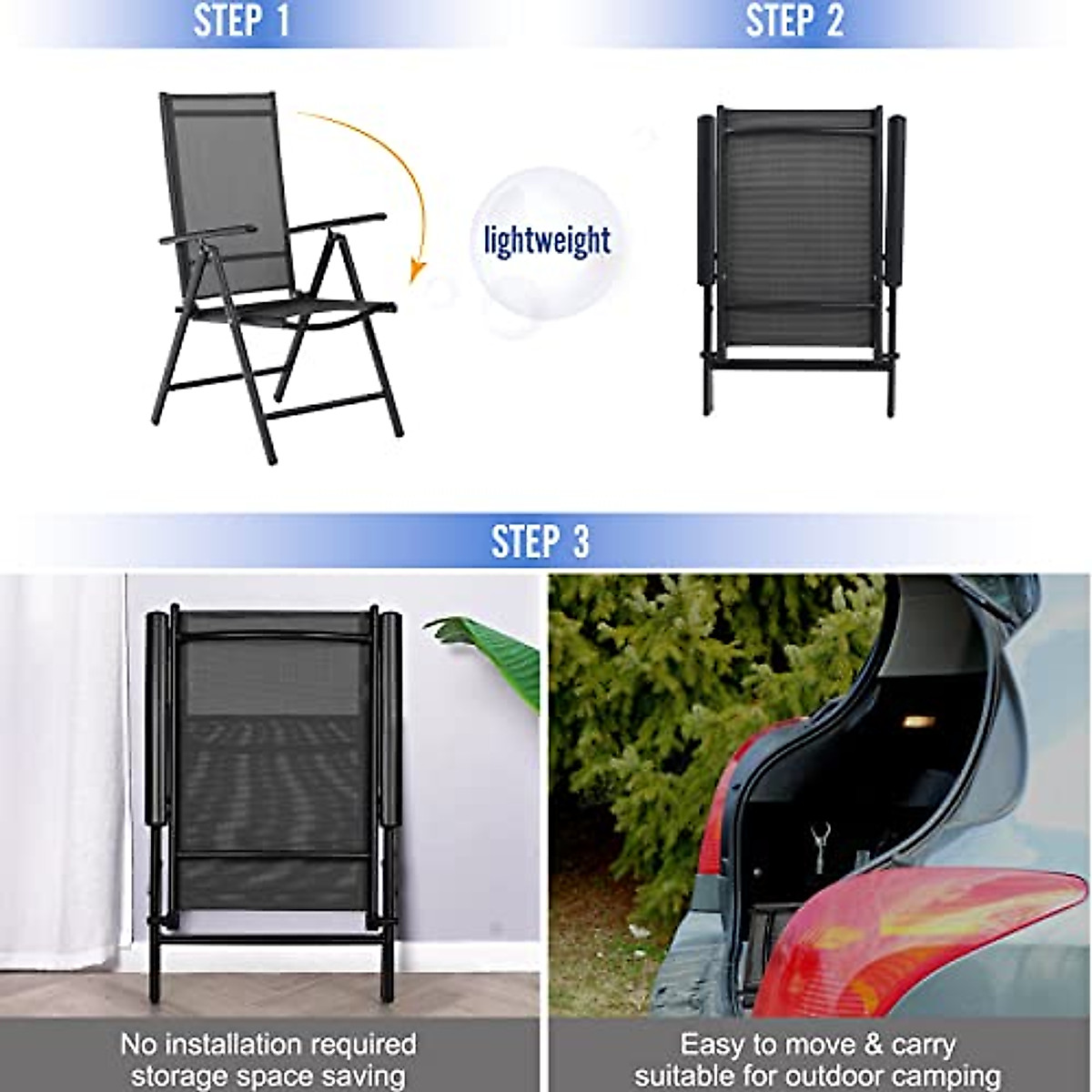 STEP 1

STEP 2

lightweight

STEP 3

No installation required
storage space saving

Easy to move & carry
suitable for outdoor camping