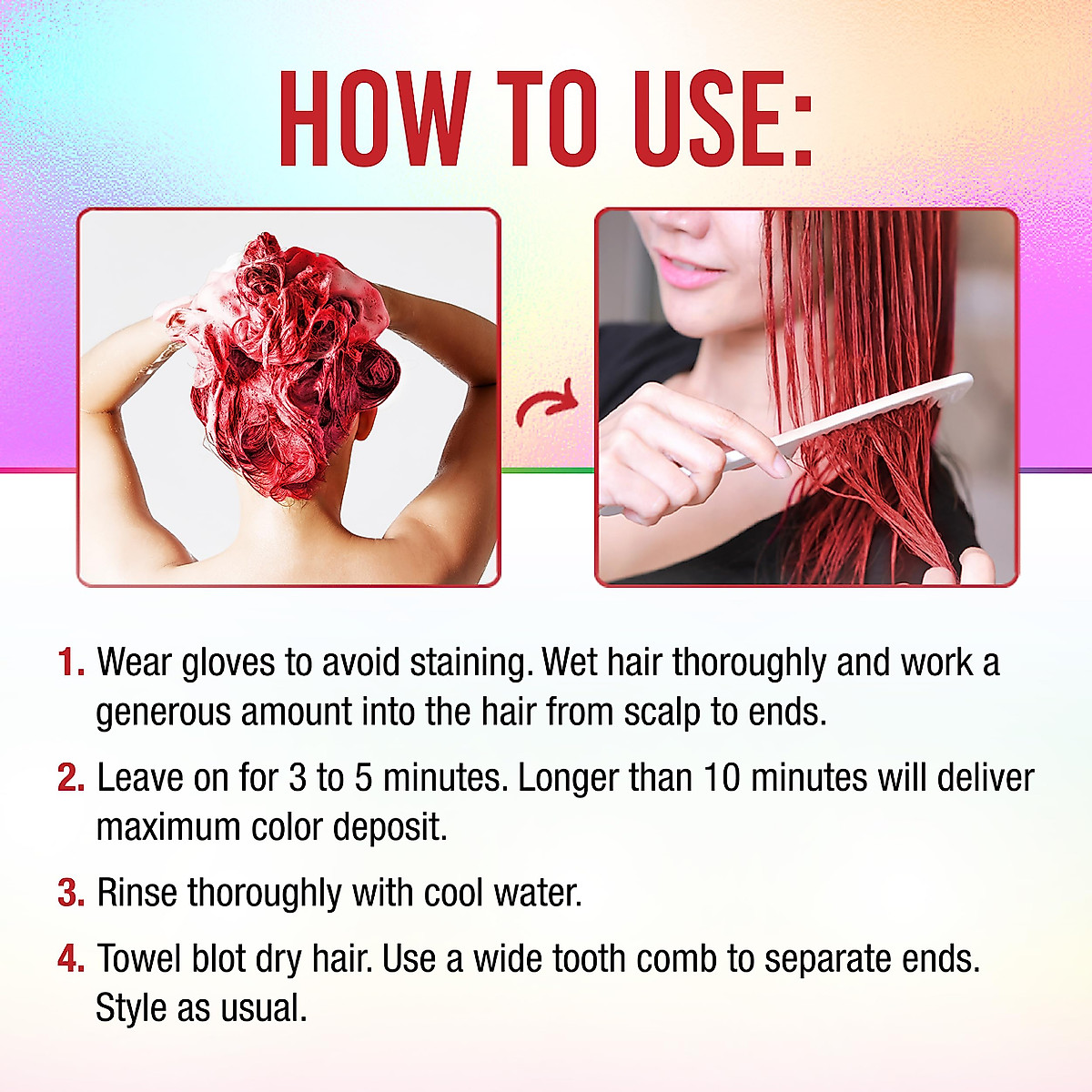 HOW TO USE:

1. Wear gloves to avoid staining. Wet hair thoroughly and work a generous amount into the hair from scalp to ends.

2. Leave on for 3 to 5 minutes. Longer than 10 minutes will deliver maximum color deposit.

3. Rinse thoroughly with cool water.

4. Towel blot dry hair. Use a wide tooth comb to separate ends. Style as usual.