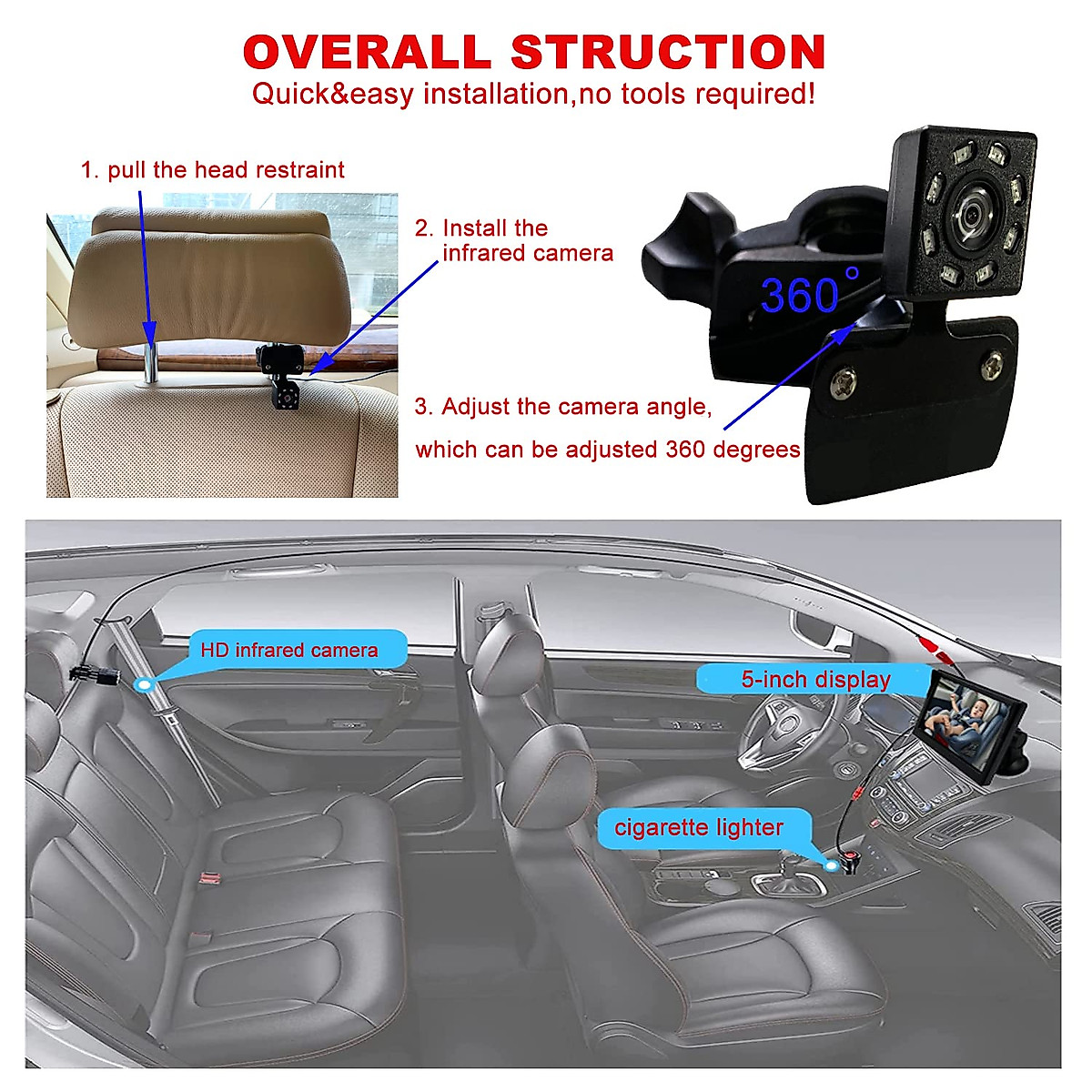 OVERALL STRUCTION
Quick&easy installation,no tools required!

1. pull the head restraint

2. Install the infrared camera

360°

3. Adjust the camera angle, which can be adjusted 360 degrees

HD infrared camera

5-inch display

cigarette lighter