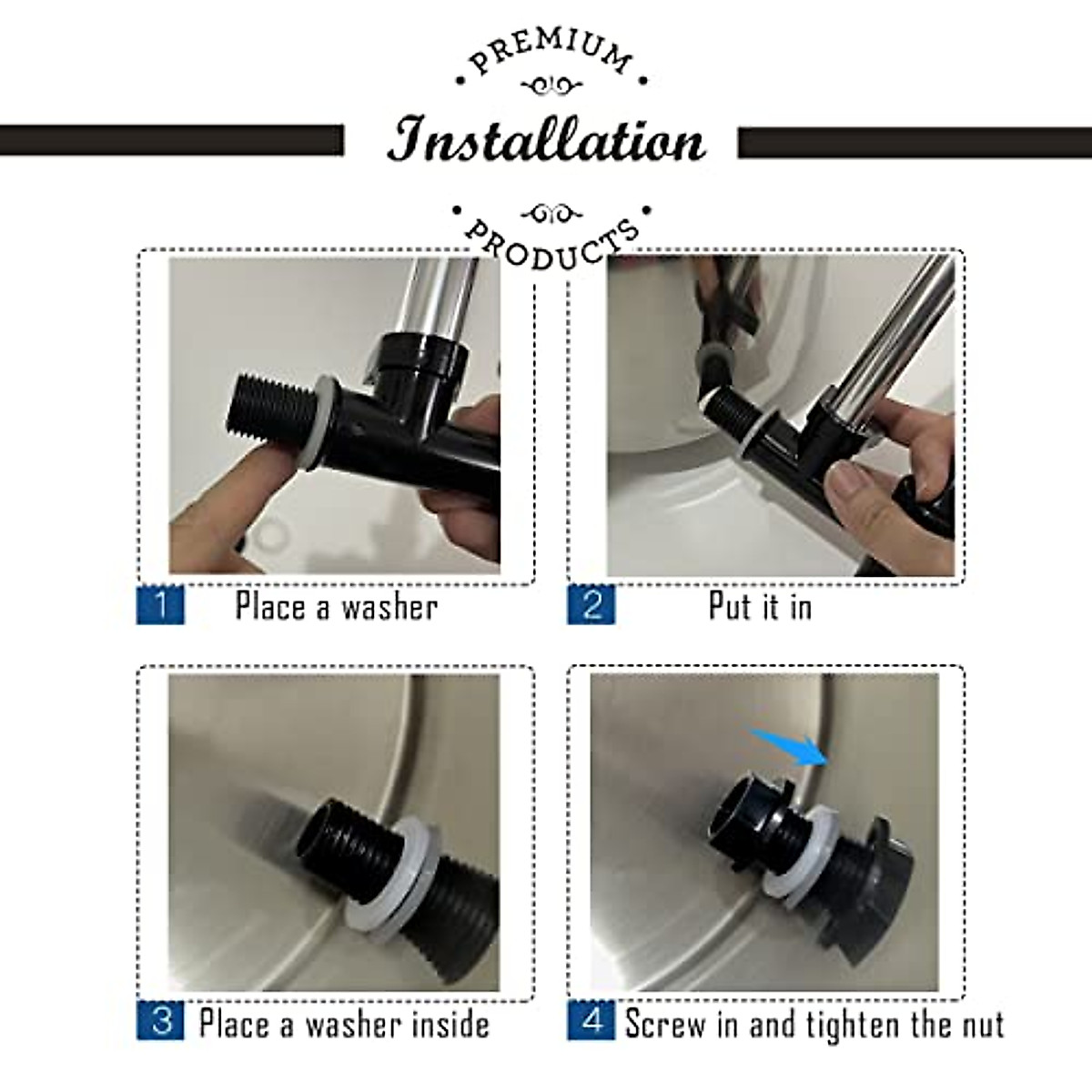 PREMIUM
Installation
PRODUCTS

1 Place a washer

2 Put it in

3 Place a washer inside

4 Screw in and tighten the nut