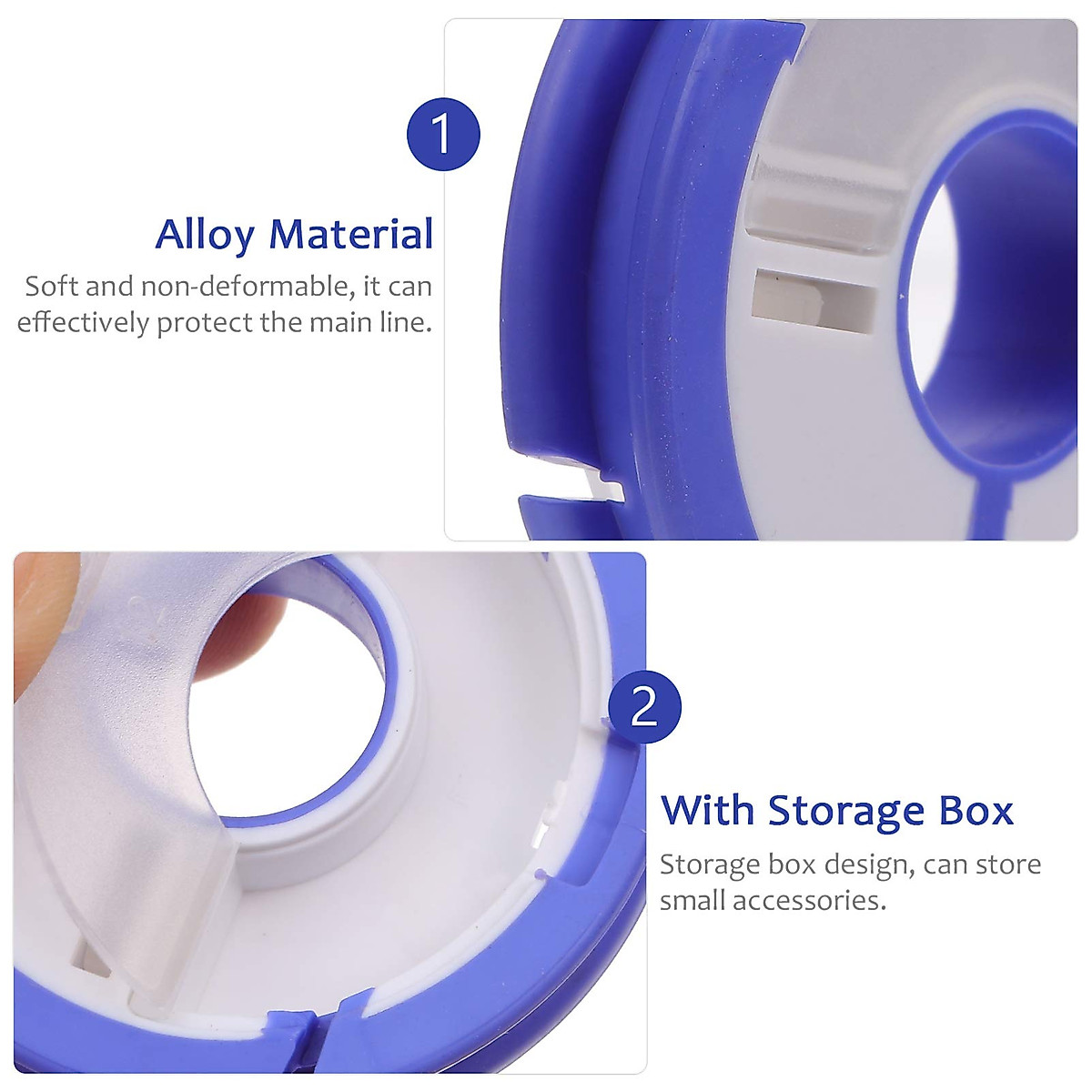 1

Alloy Material

Soft and non-deformable, it can effectively protect the main line.

2

With Storage Box

Storage box design, can store small accessories.