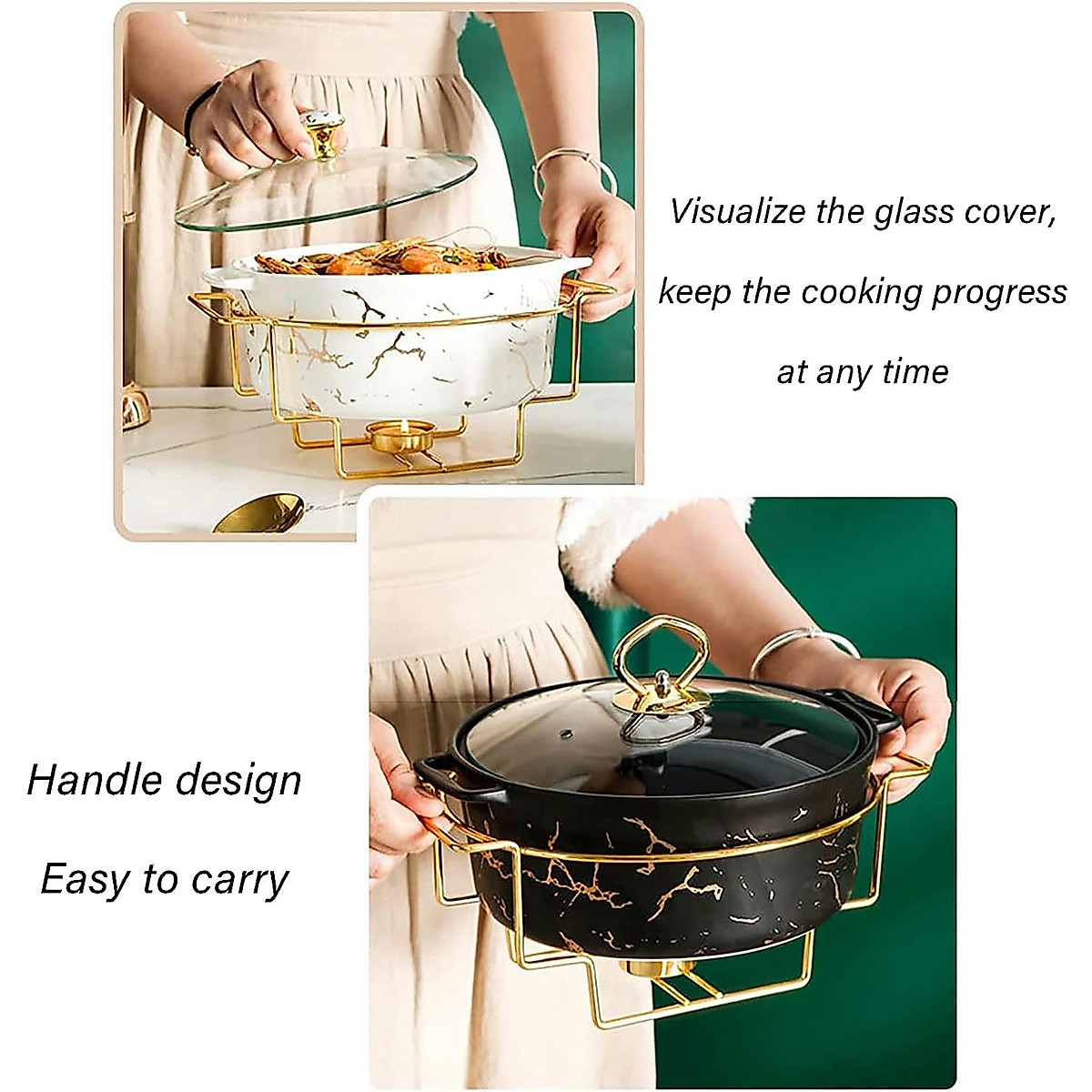 Visualize the glass cover,

keep the cooking progress

at any time

Handle design

Easy to carry