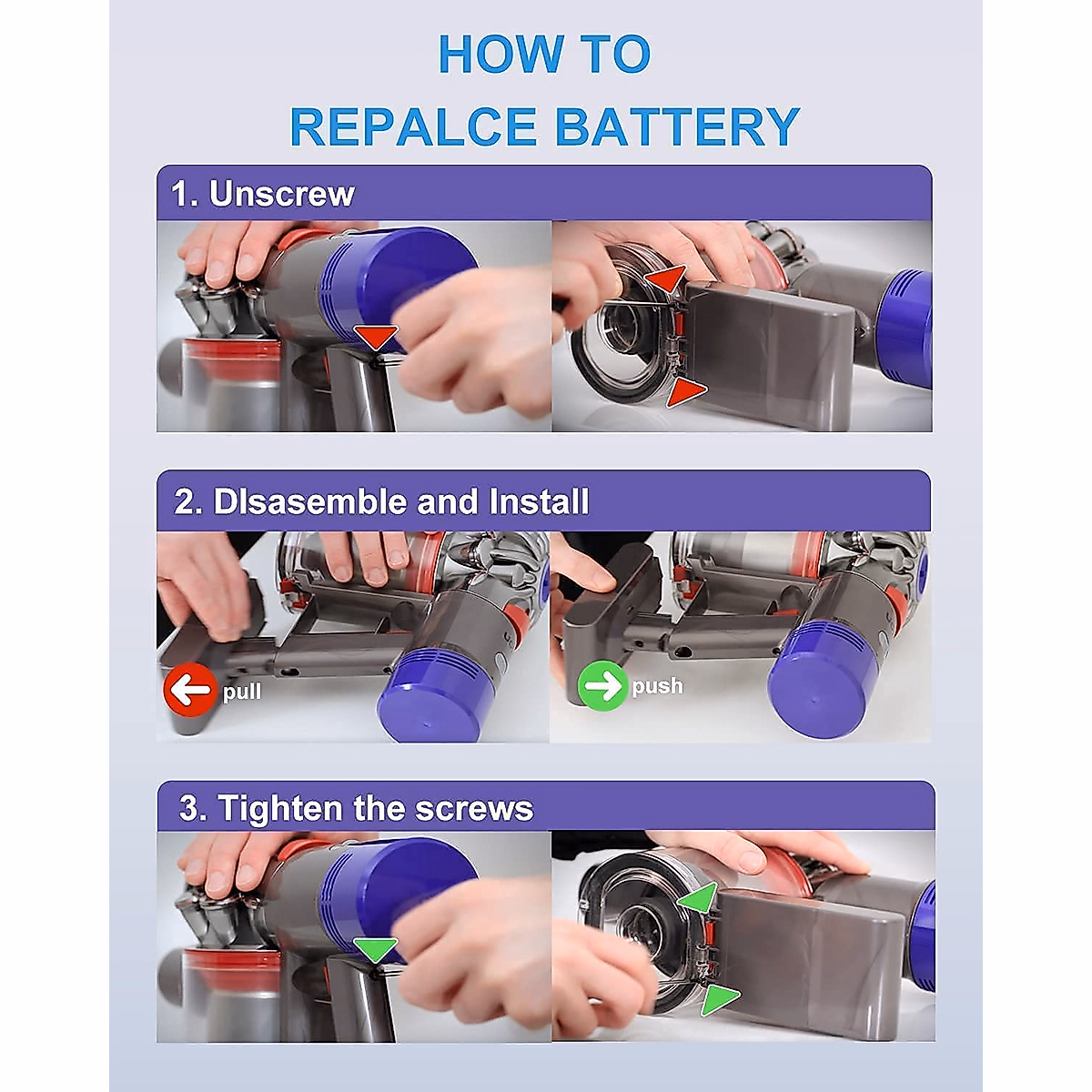 HOW TO
REPALCE BATTERY

1. Unscrew

2. DIsasemble and Install

pull

push

3. Tighten the screws