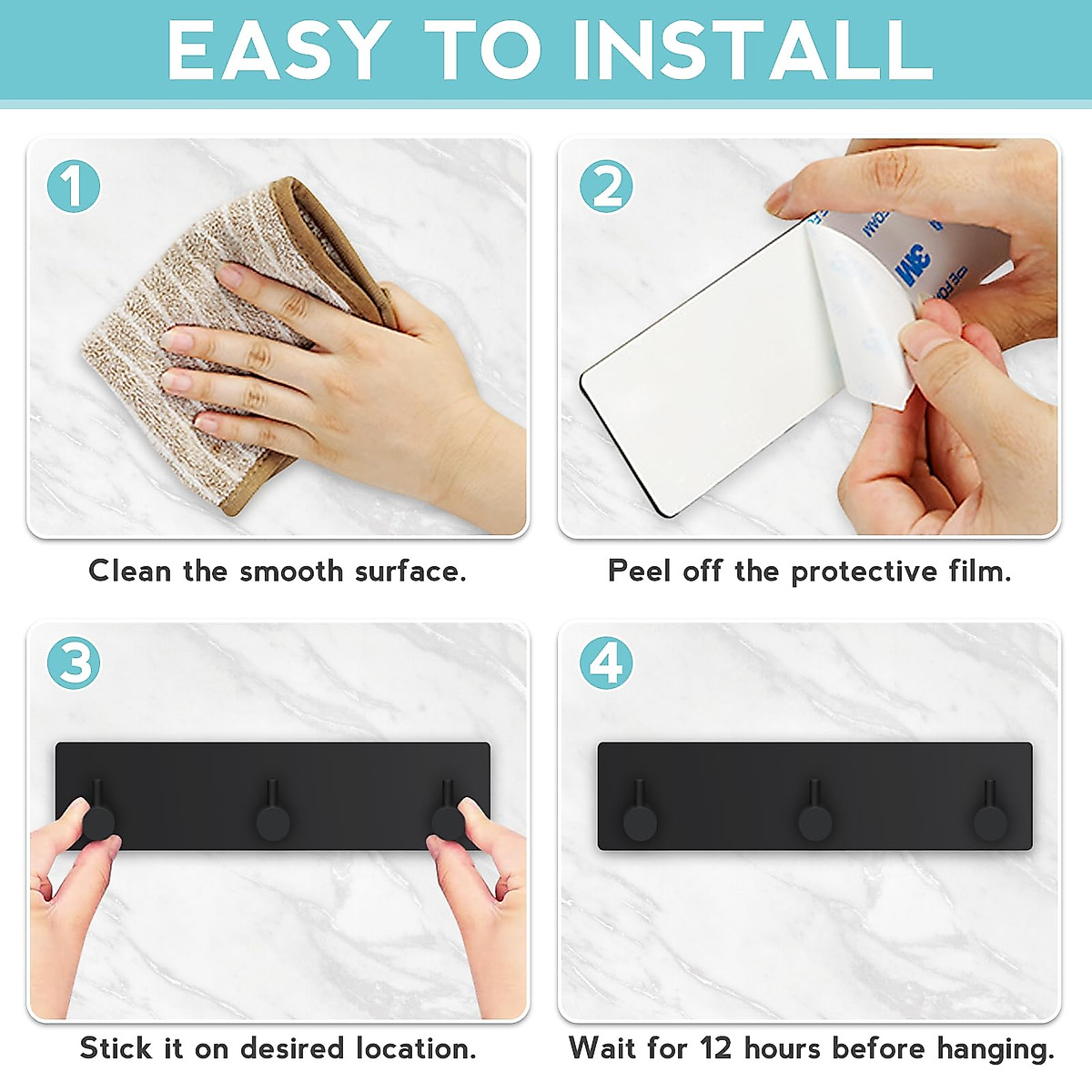 EASY TO INSTALL

1

Clean the smooth surface.

2

3M

Peel off the protective film.

3

Stick it on desired location.

4

Wait for 12 hours before hanging.