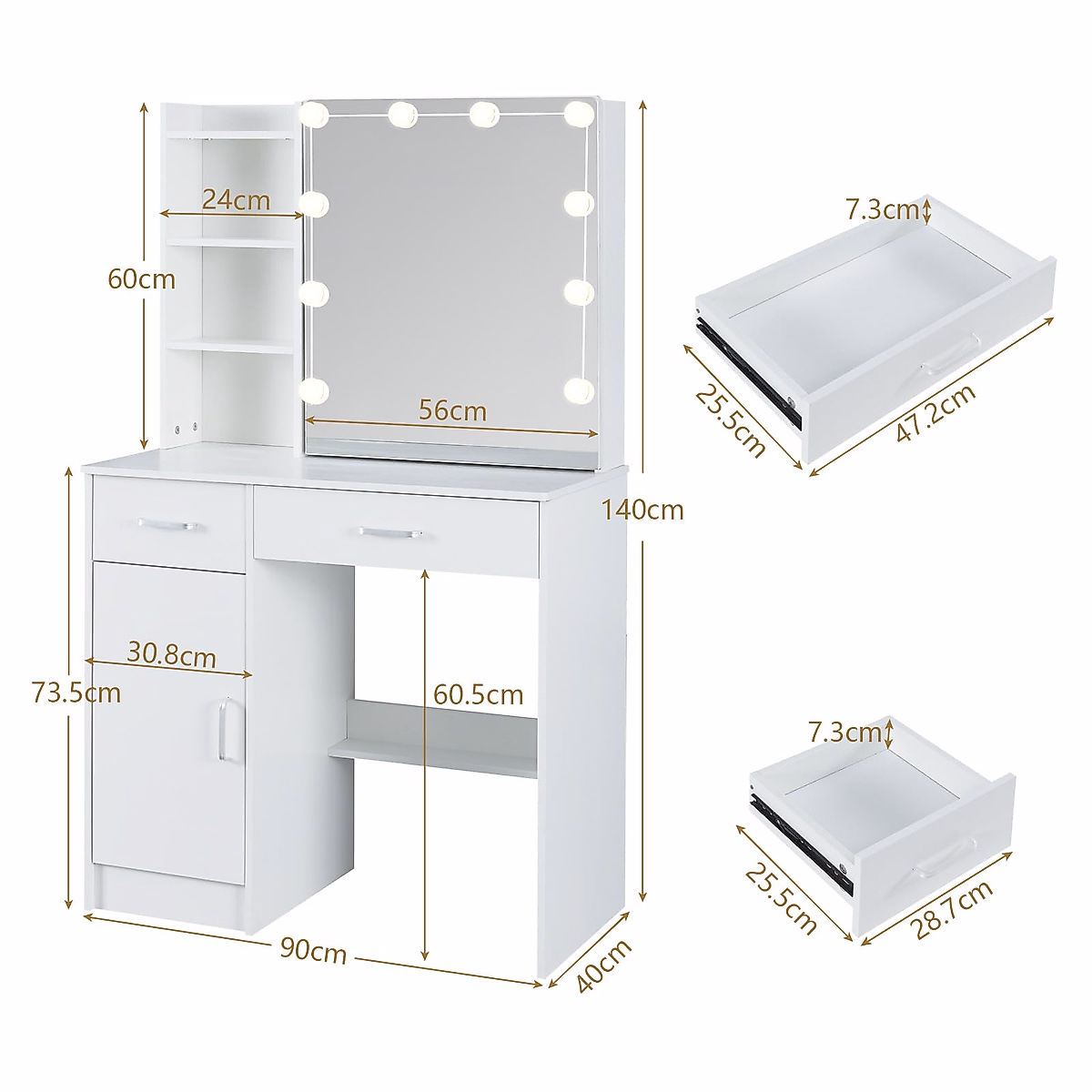 24cm
60cm
56cm
140cm
30.8cm
73.5cm
60.5cm
90cm
40cm
7.3cm
25.5cm
47.2cm
7.3cm
25.5cm
28.7cm