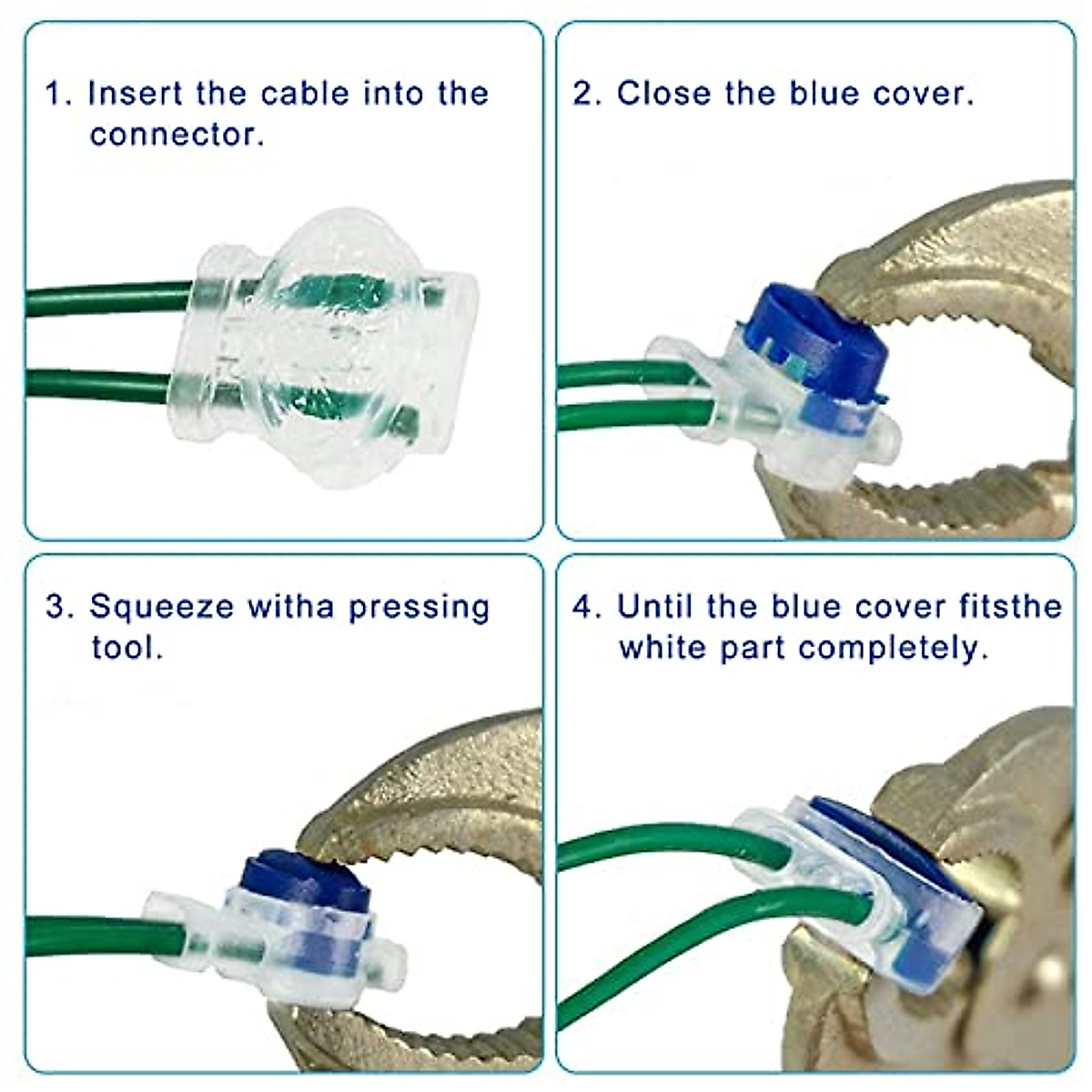 1. Insert the cable into the connector.

2. Close the blue cover.

3. Squeeze witha pressing tool.

4. Until the blue cover fitsthe white part completely.