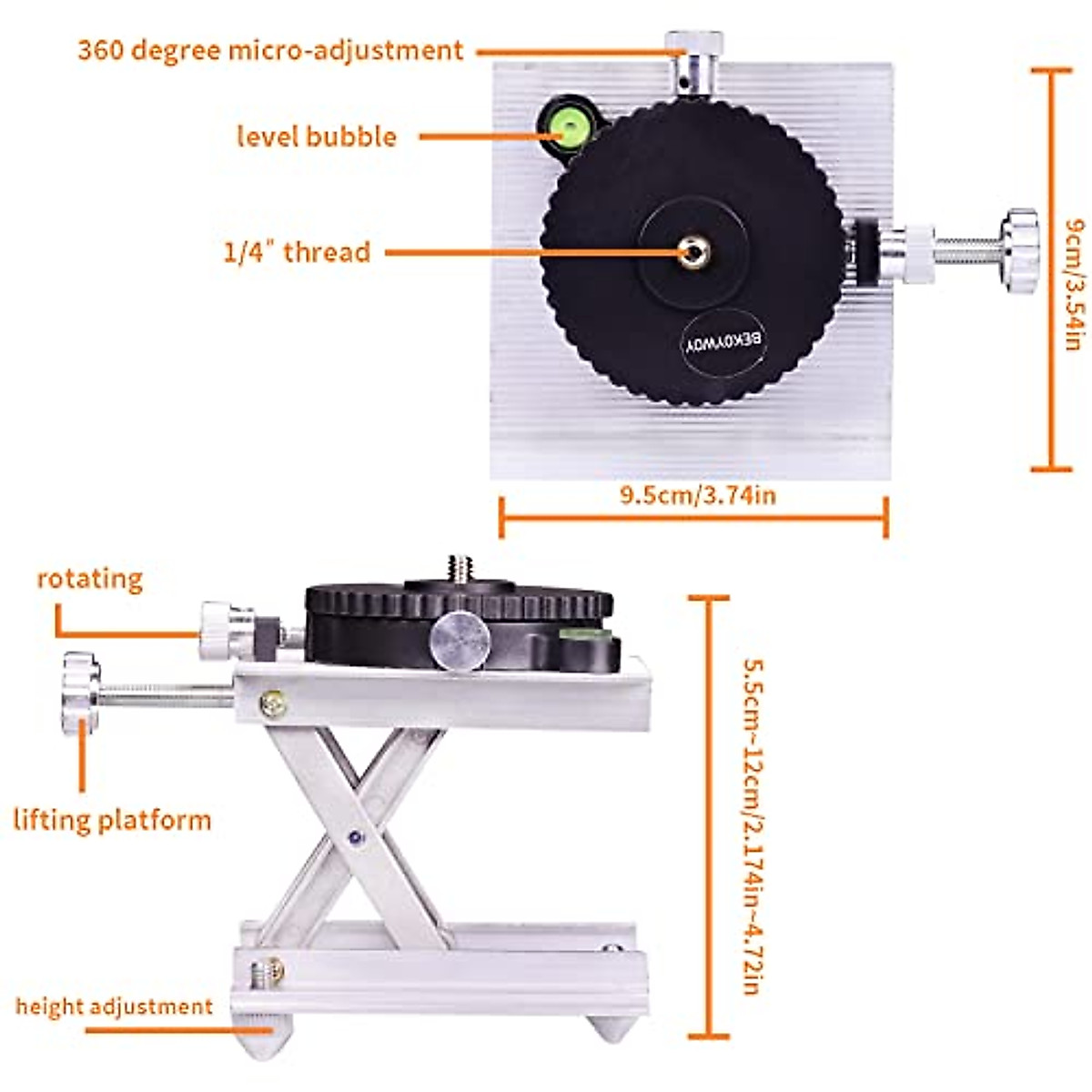 360 degree micro-adjustment

level bubble

1/4" thread

BEK0YW0Y

9cm/3.54in

9.5cm/3.74in

rotating

lifting platform

height adjustment

5.5cm~12cm/2.174in~4.72in