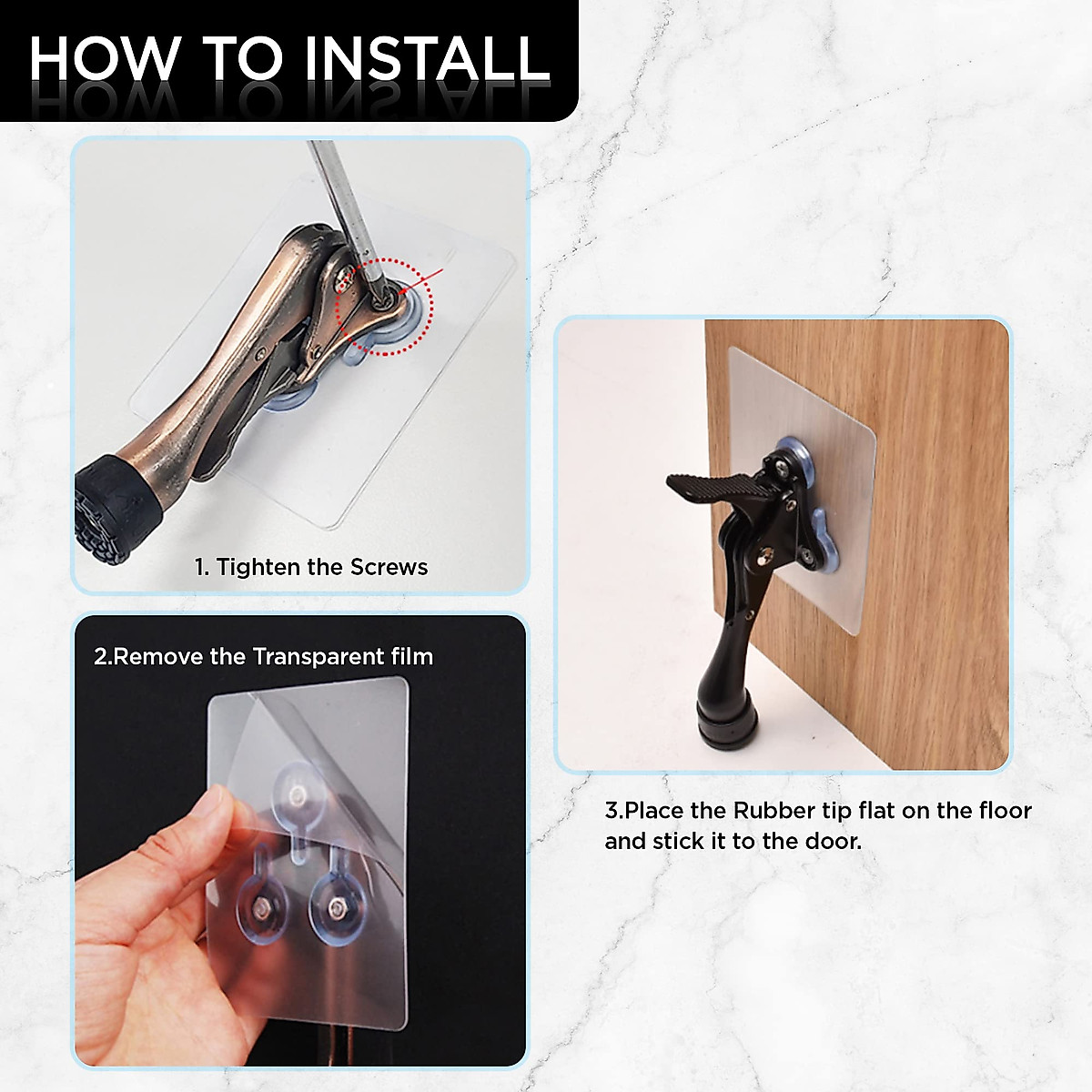 HOW TO INSTALL

1. Tighten the Screws

2.Remove the Transparent film

3.Place the Rubber tip flat on the floor and stick it to the door.