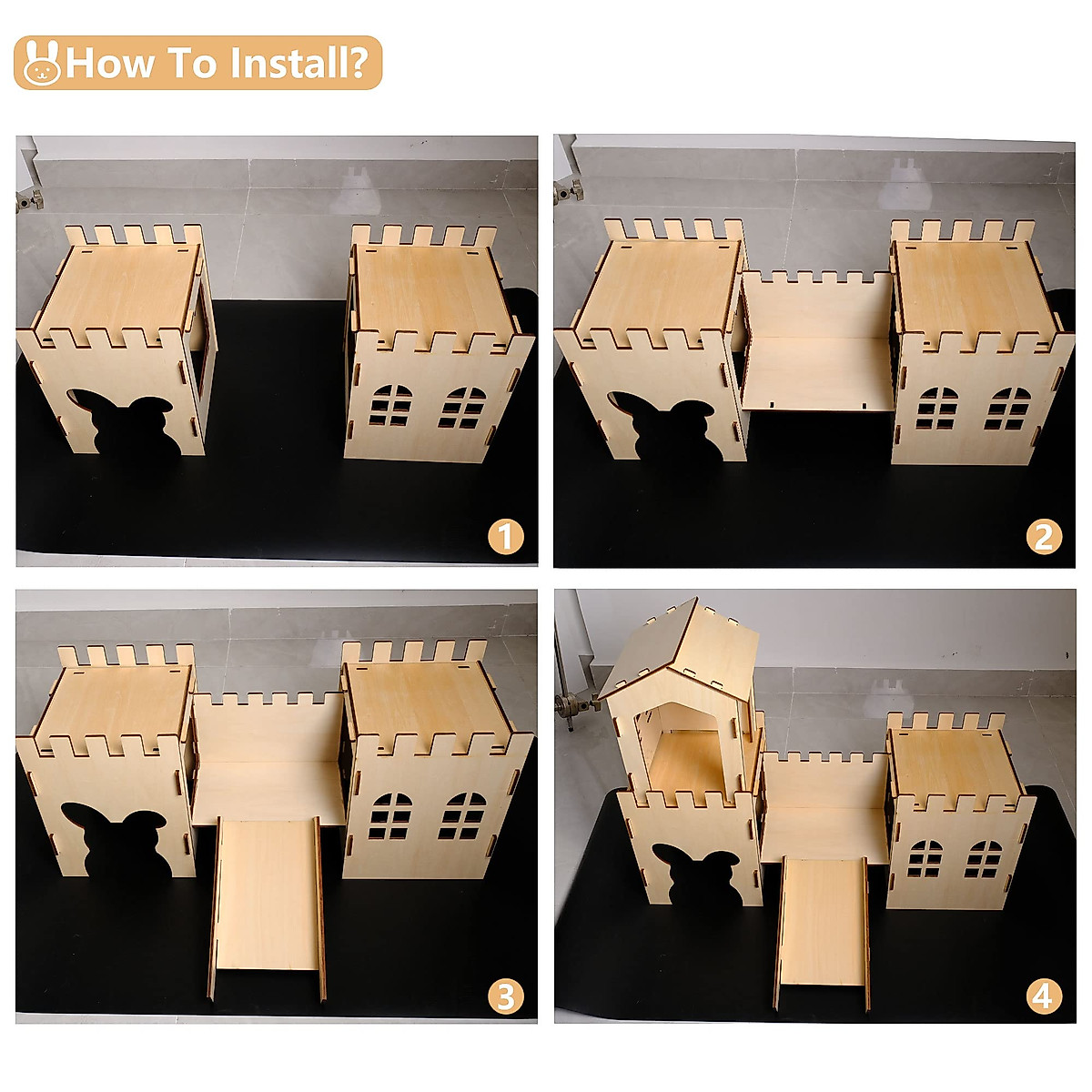 How To Install?

1

2

3

4