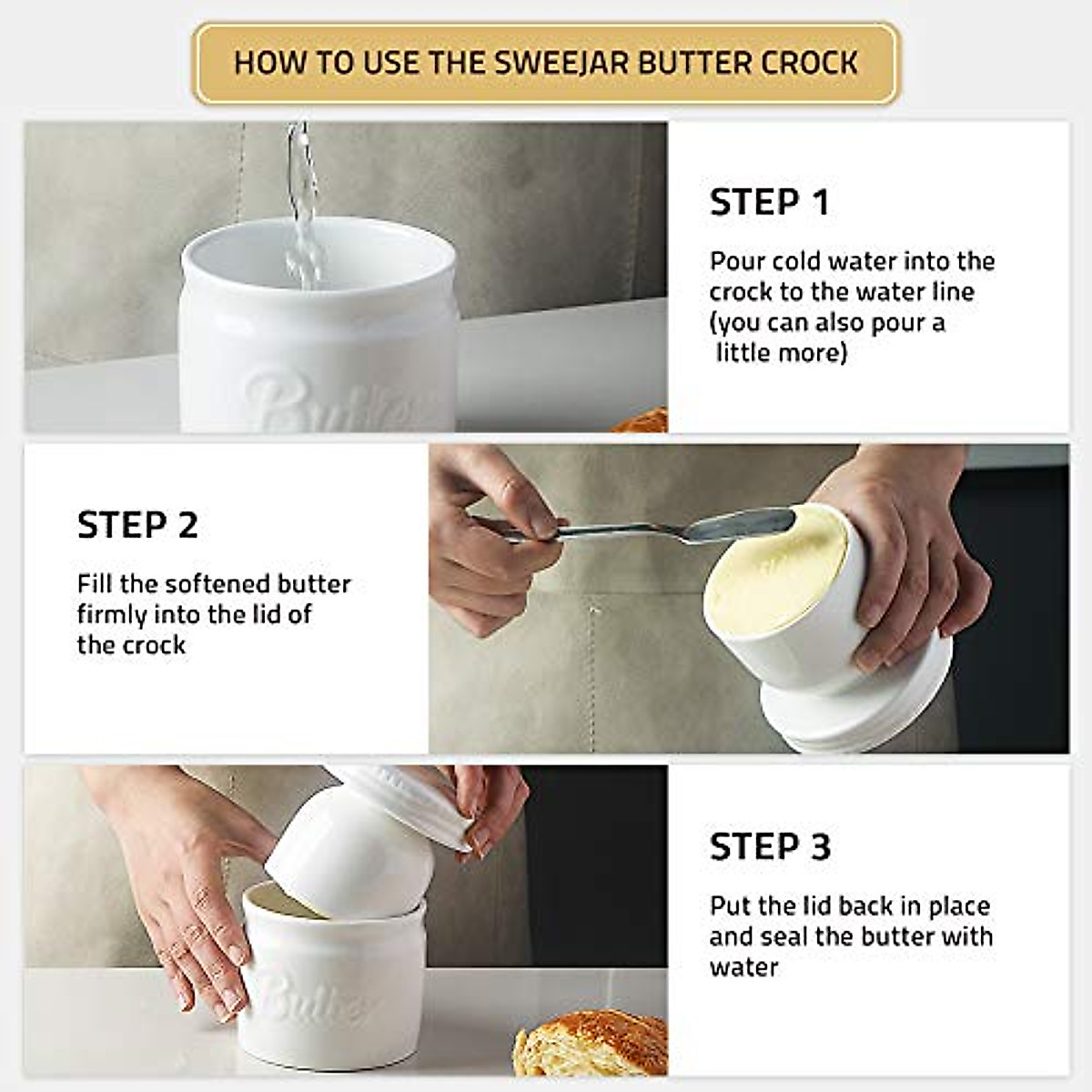 HOW TO USE THE SWEEJAR BUTTER CROCK

Butter

STEP 1

Pour cold water into the crock to the water line (you can also pour a little more)

STEP 2

Fill the softened butter firmly into the lid of the crock

Butter

STEP 3

Put the lid back in place and seal the butter with water