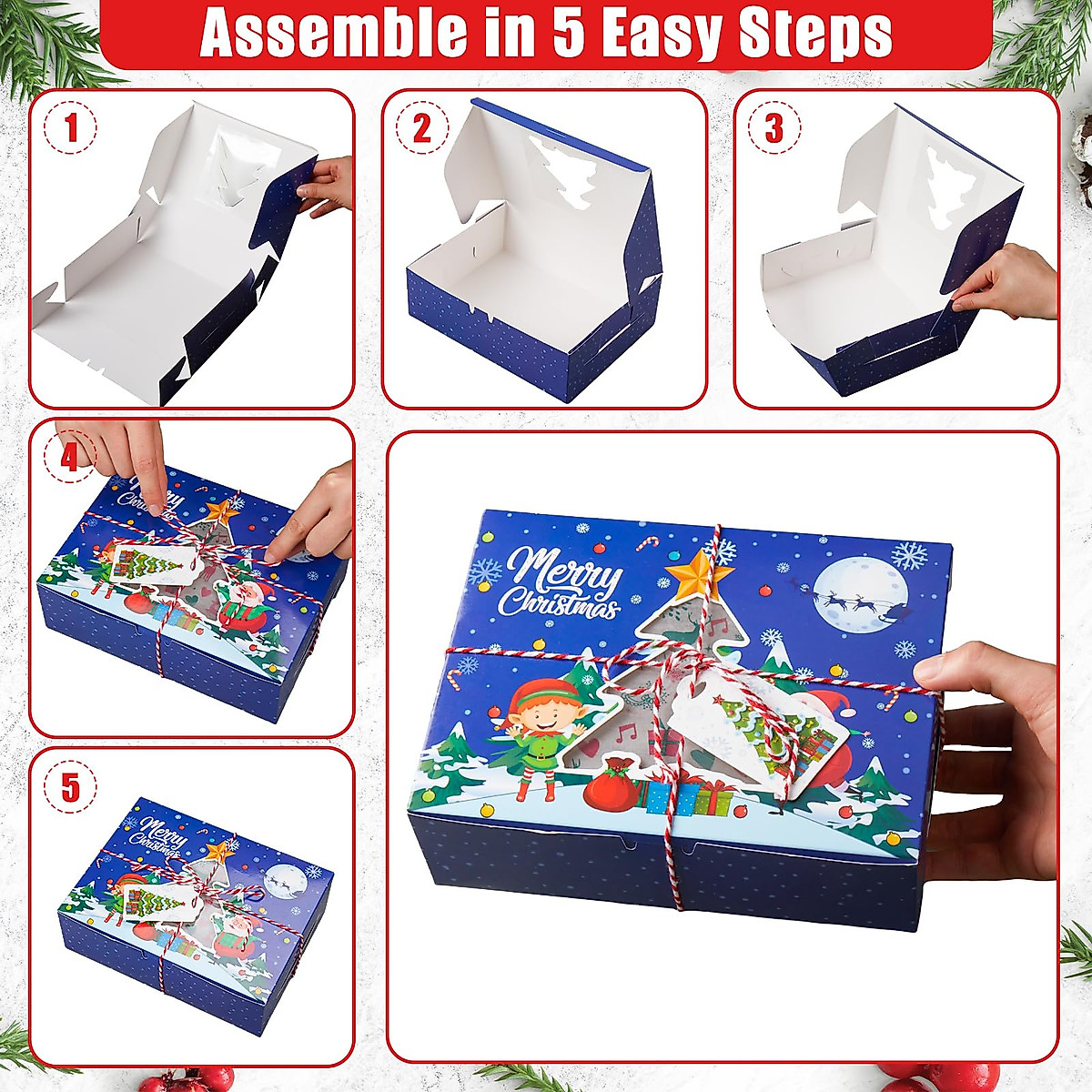 Assemble in 5 Easy Steps

1

2

3

4

Merry Christmas

5

Merry Christmas

Merry Christmas