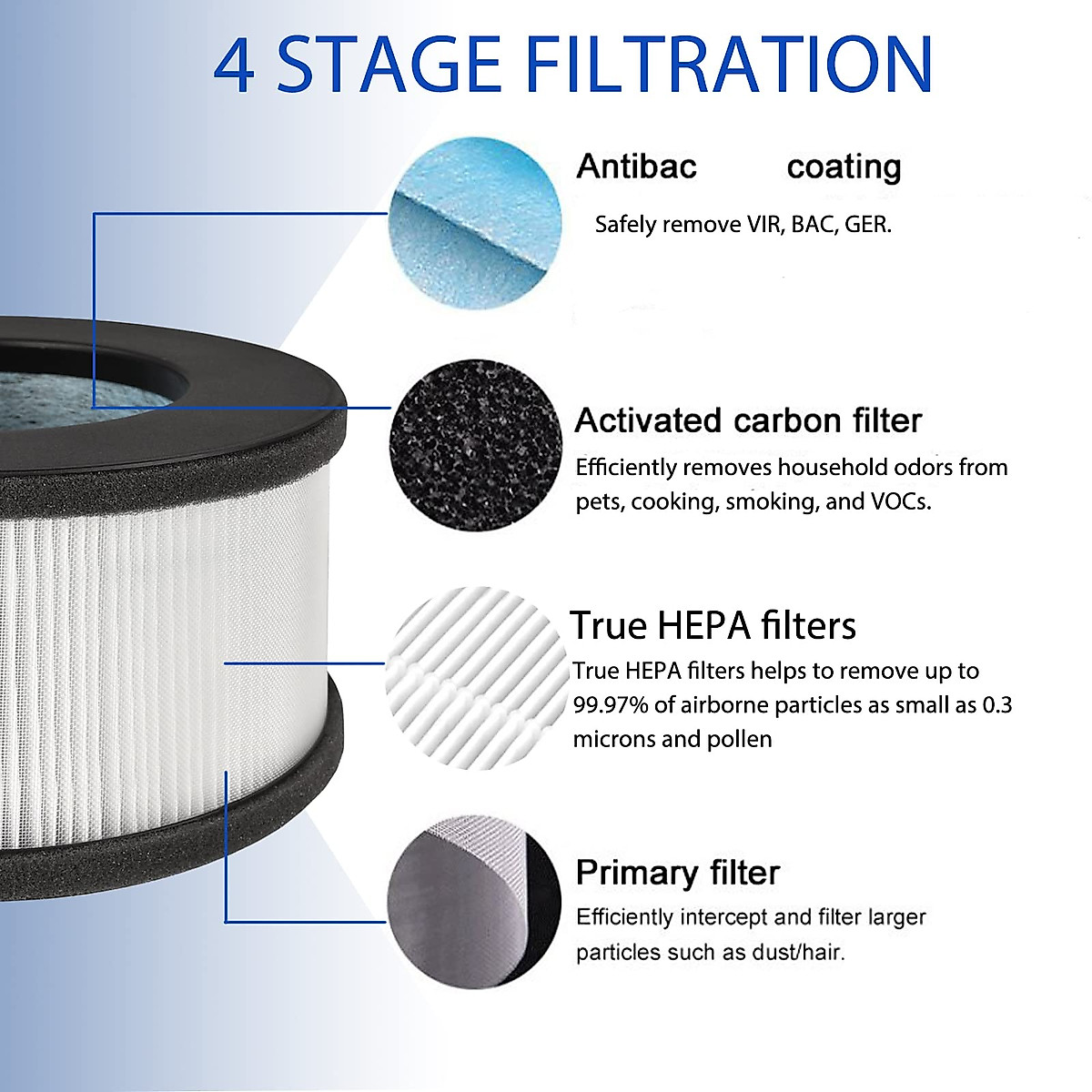 4 STAGE FILTRATION

Antibac coating

Safely remove VIR, BAC, GER.

Activated carbon filter

Efficiently removes household odors from pets, cooking, smoking, and VOCs.

True HEPA filters

True HEPA filters helps to remove up to 99.97% of airborne particles as small as 0.3 microns and pollen

Primary filter

Efficiently intercept and filter larger particles such as dust/hair.