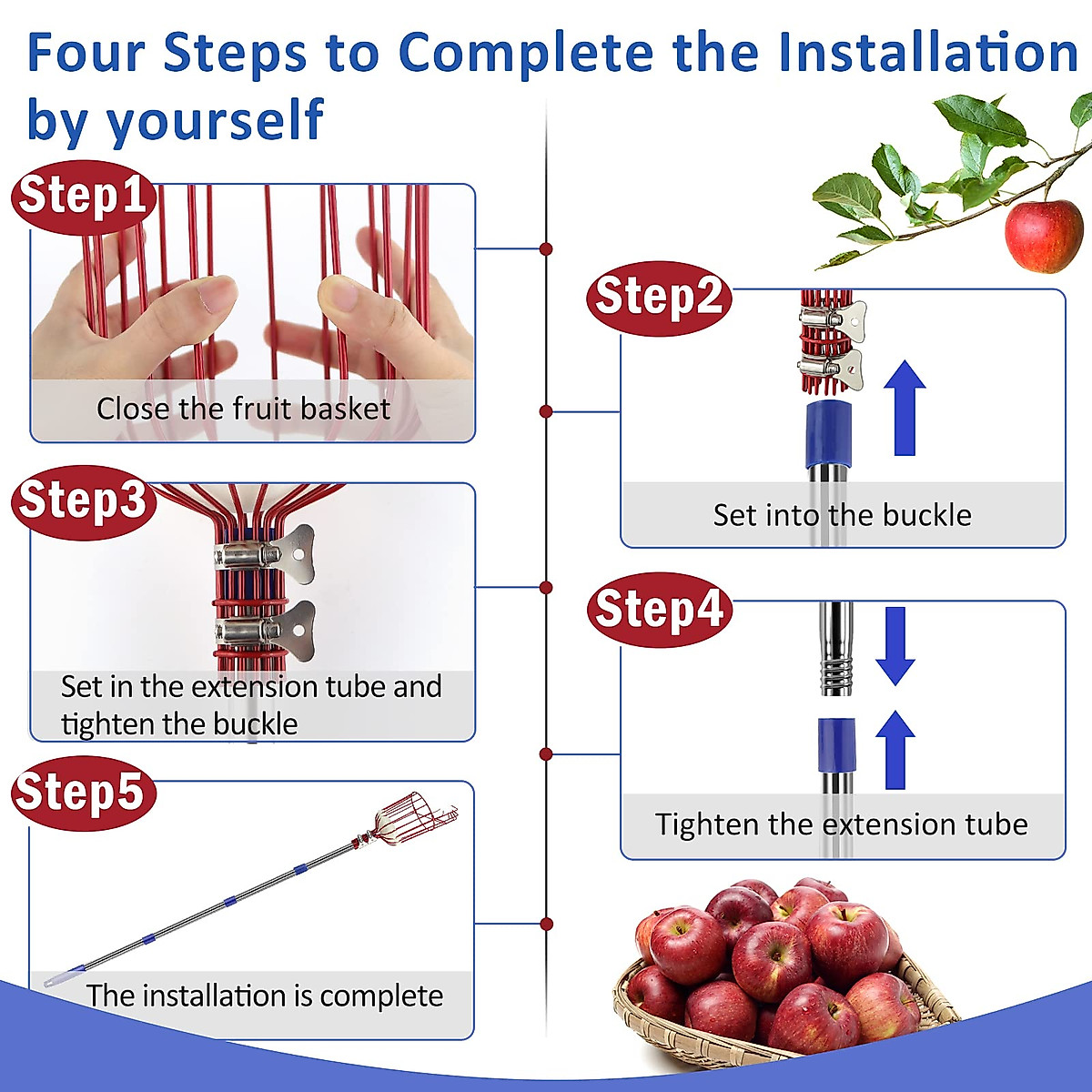 Four Steps to Complete the Installation by yourself

Step1

Close the fruit basket

Step2

Set into the buckle

Step3

Set in the extension tube and tighten the buckle

Step4

Tighten the extension tube

Step5

The installation is complete