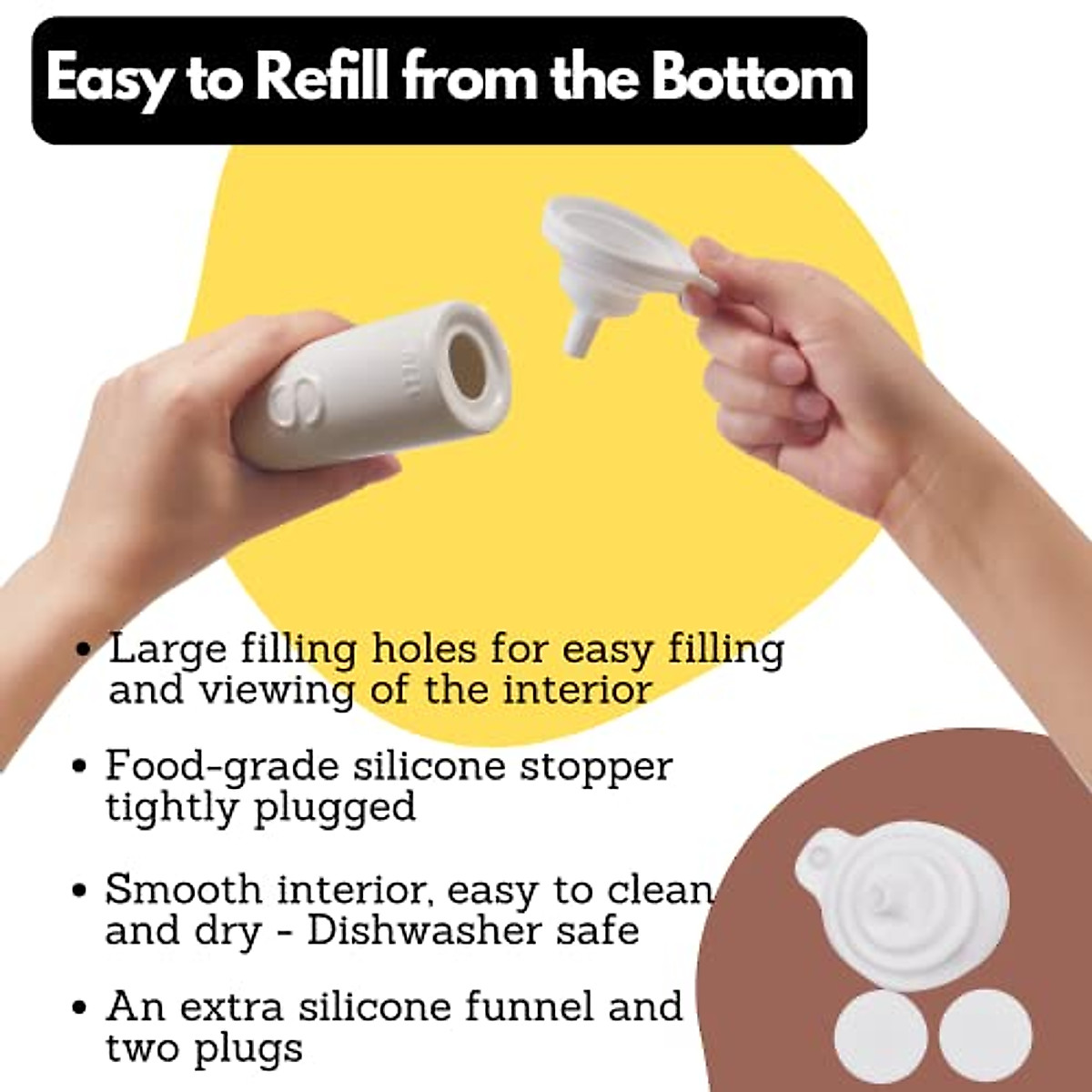 Easy to Refill from the Bottom

S

• Large filling holes for easy filling and viewing of the interior

• Food-grade silicone stopper tightly plugged

• Smooth interior, easy to clean and dry - Dishwasher safe

• An extra silicone funnel and two plugs