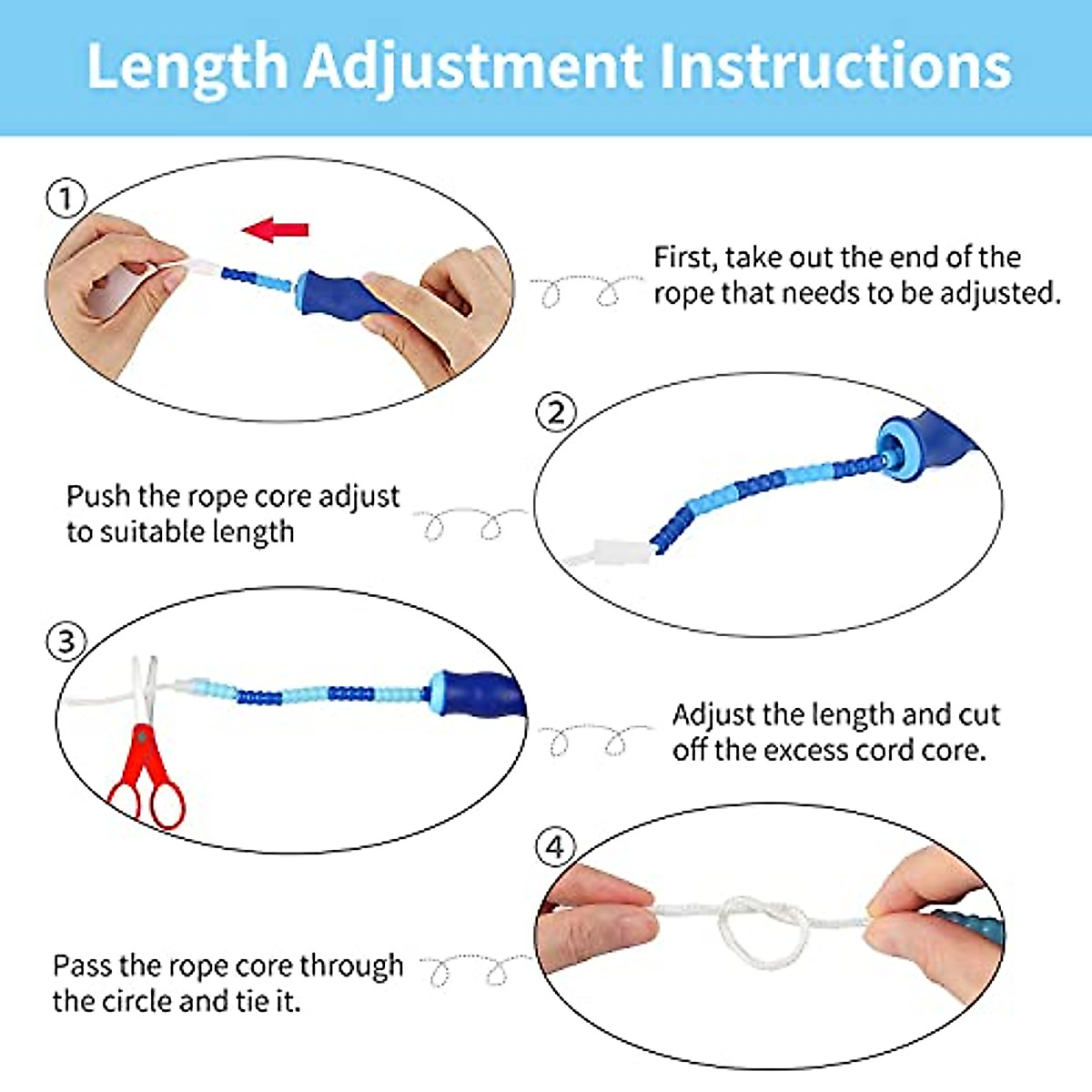 Length Adjustment Instructions

①

First, take out the end of the rope that needs to be adjusted.

②

Push the rope core adjust to suitable length

③

Adjust the length and cut off the excess cord core.

④

Pass the rope core through the circle and tie it.