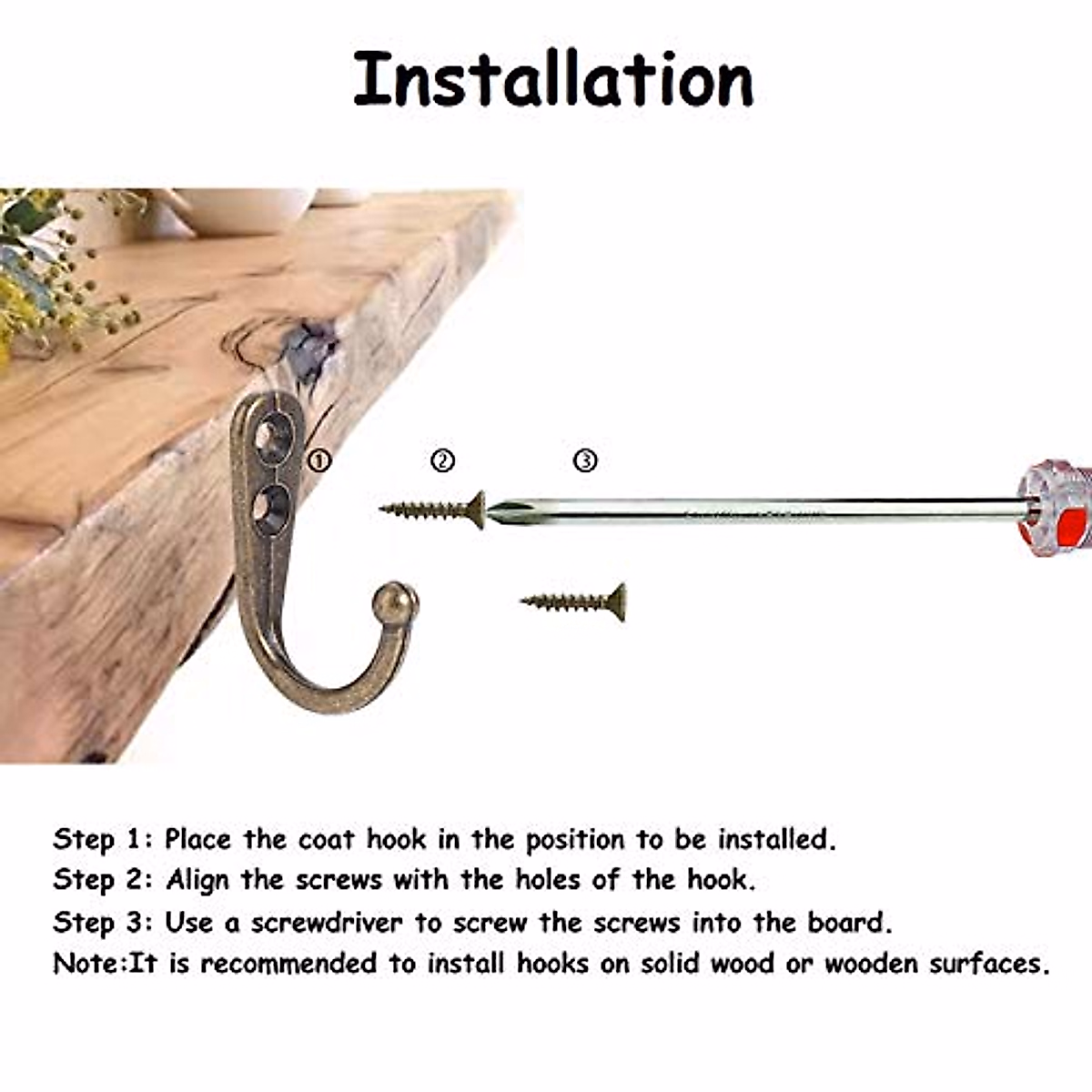 Installation

①

②

③

Step 1: Place the coat hook in the position to be installed.
Step 2: Align the screws with the holes of the hook.
Step 3: Use a screwdriver to screw the screws into the board.
Note:It is recommended to install hooks on solid wood or wooden surfaces.