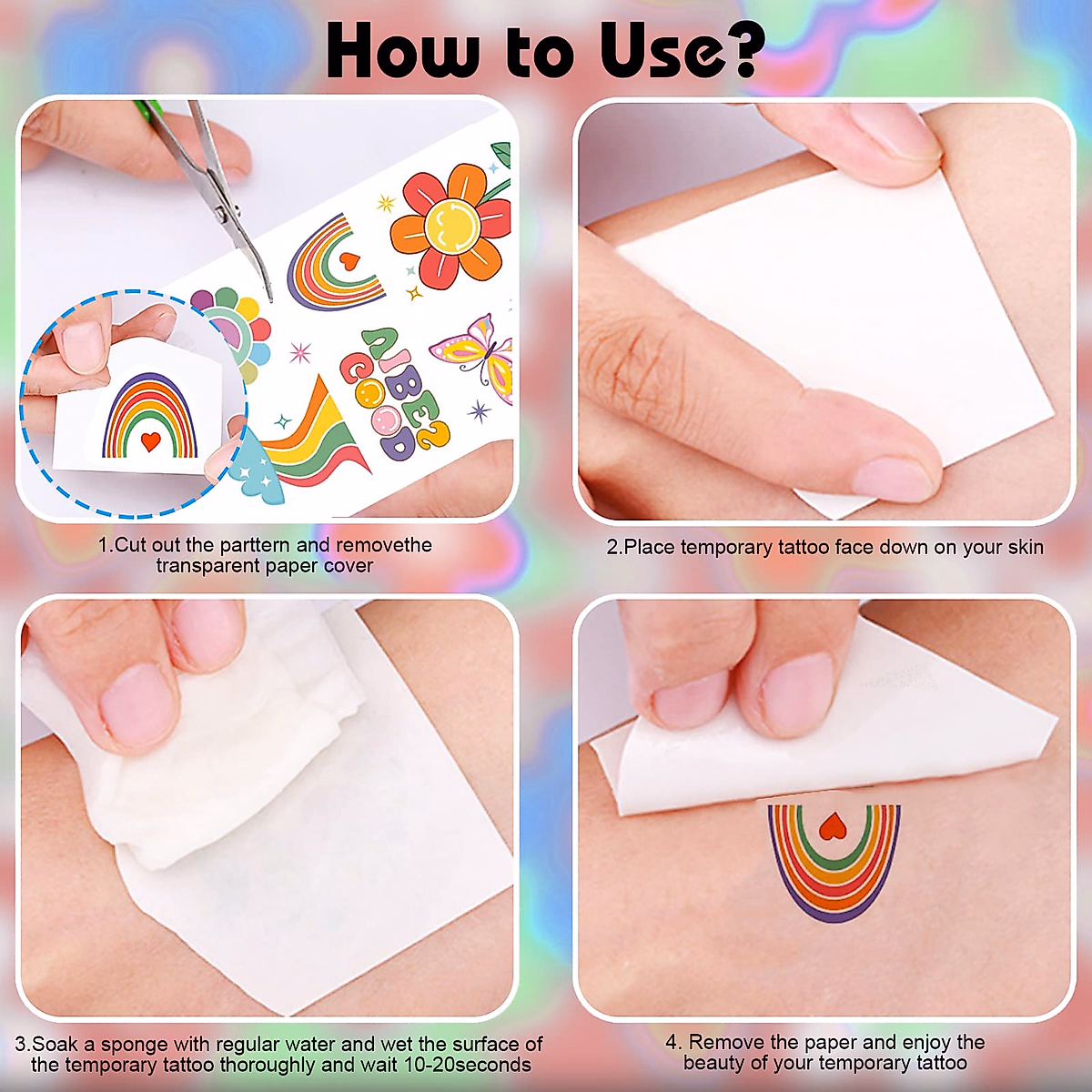 How to Use?

GOOD VIBES

1.Cut out the parttern and removethe transparent paper cover

2.Place temporary tattoo face down on your skin

3.Soak a sponge with regular water and wet the surface of the temporary tattoo thoroughly and wait 10-20seconds

4. Remove the paper and enjoy the beauty of your temporary tattoo