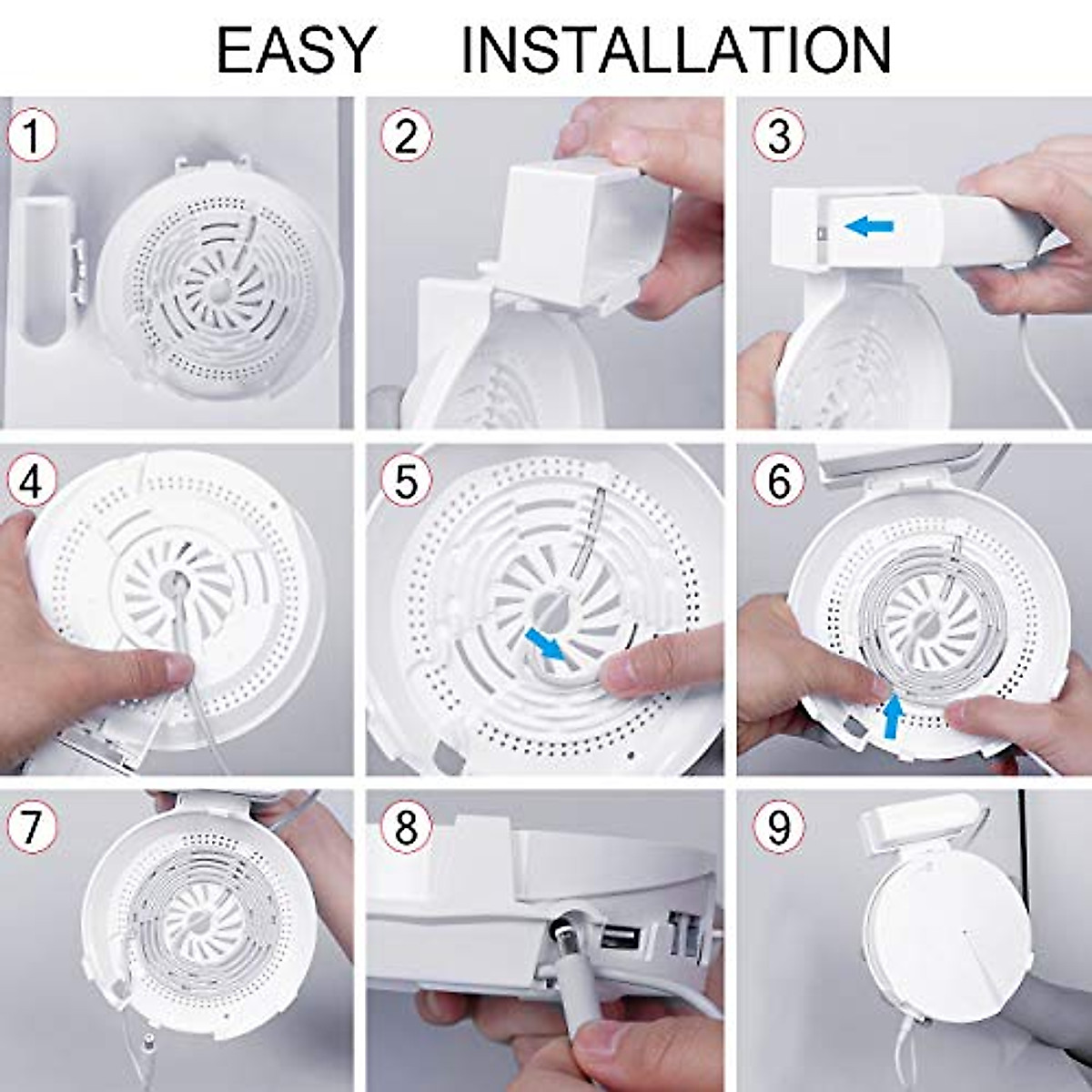 EASY INSTALLATION

1

2

3

4

5

6

7

8

9