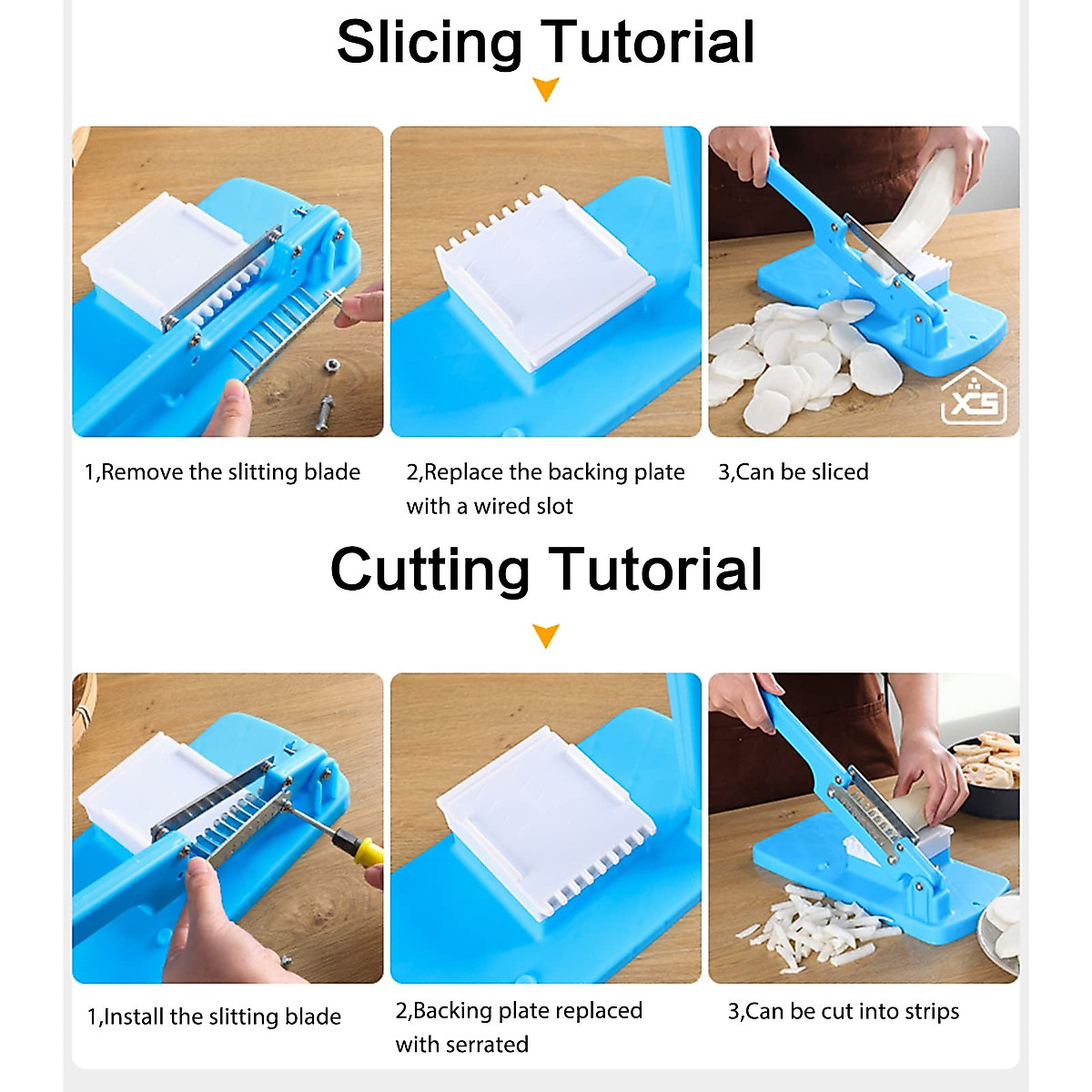 Slicing Tutorial

XS

1,Remove the slitting blade

2,Replace the backing plate with a wired slot

3,Can be sliced

Cutting Tutorial

1,Install the slitting blade

2,Backing plate replaced with serrated

3,Can be cut into strips