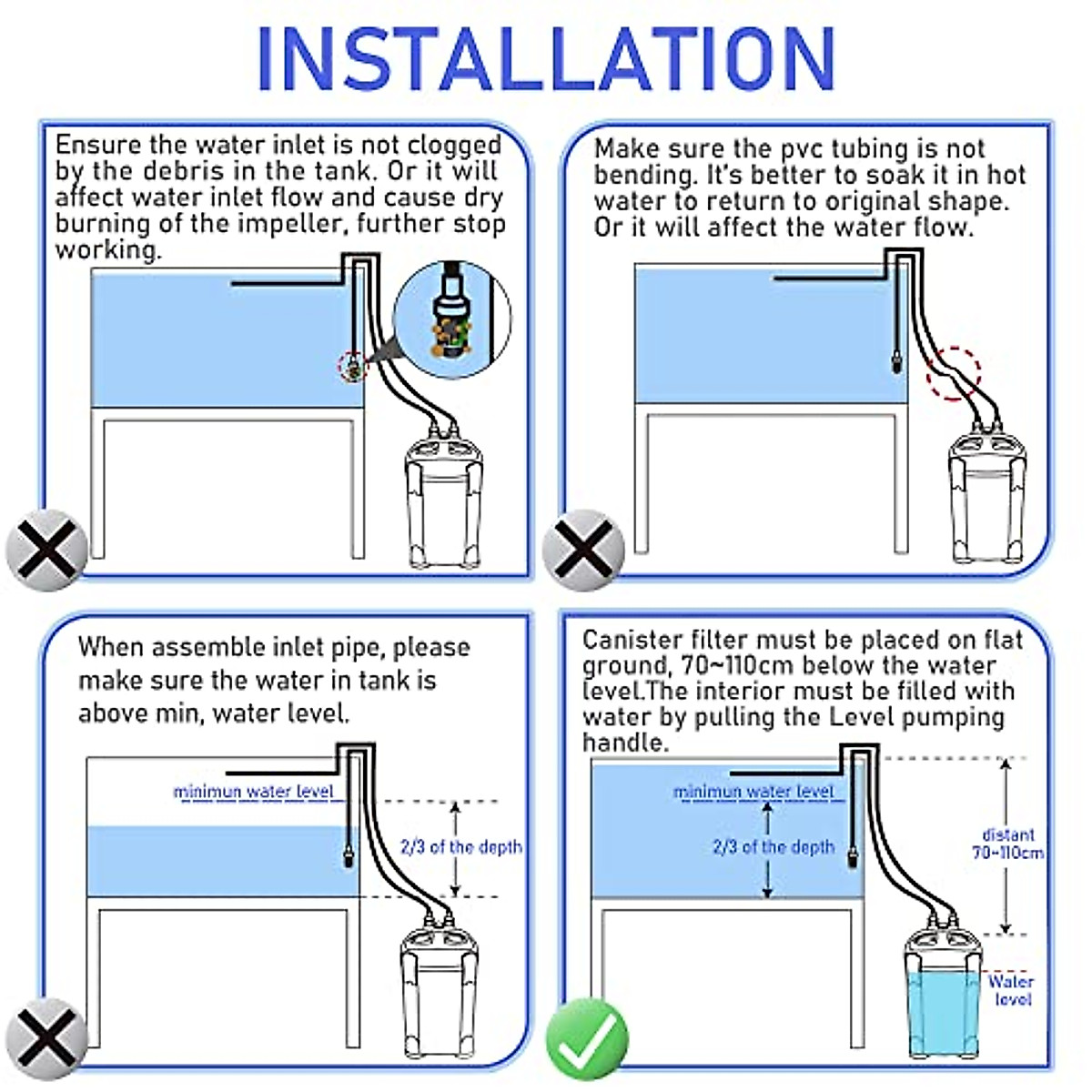 INSTALLATION

Ensure the water inlet is not clogged by the debris in the tank. Or it will affect water inlet flow and cause dry burning of the impeller, further stop working.

Make sure the pvc tubing is not bending. It's better to soak it in hot water to return to original shape. Or it will affect the water flow.

When assemble inlet pipe, please make sure the water in tank is above min, water level.

minimun water level

2/3 of the depth

Canister filter must be placed on flat ground, 70~110cm below the water level.The interior must be filled with water by pulling the Level pumping handle.

minimun water level

2/3 of the depth

distant 70~110cm

Water level