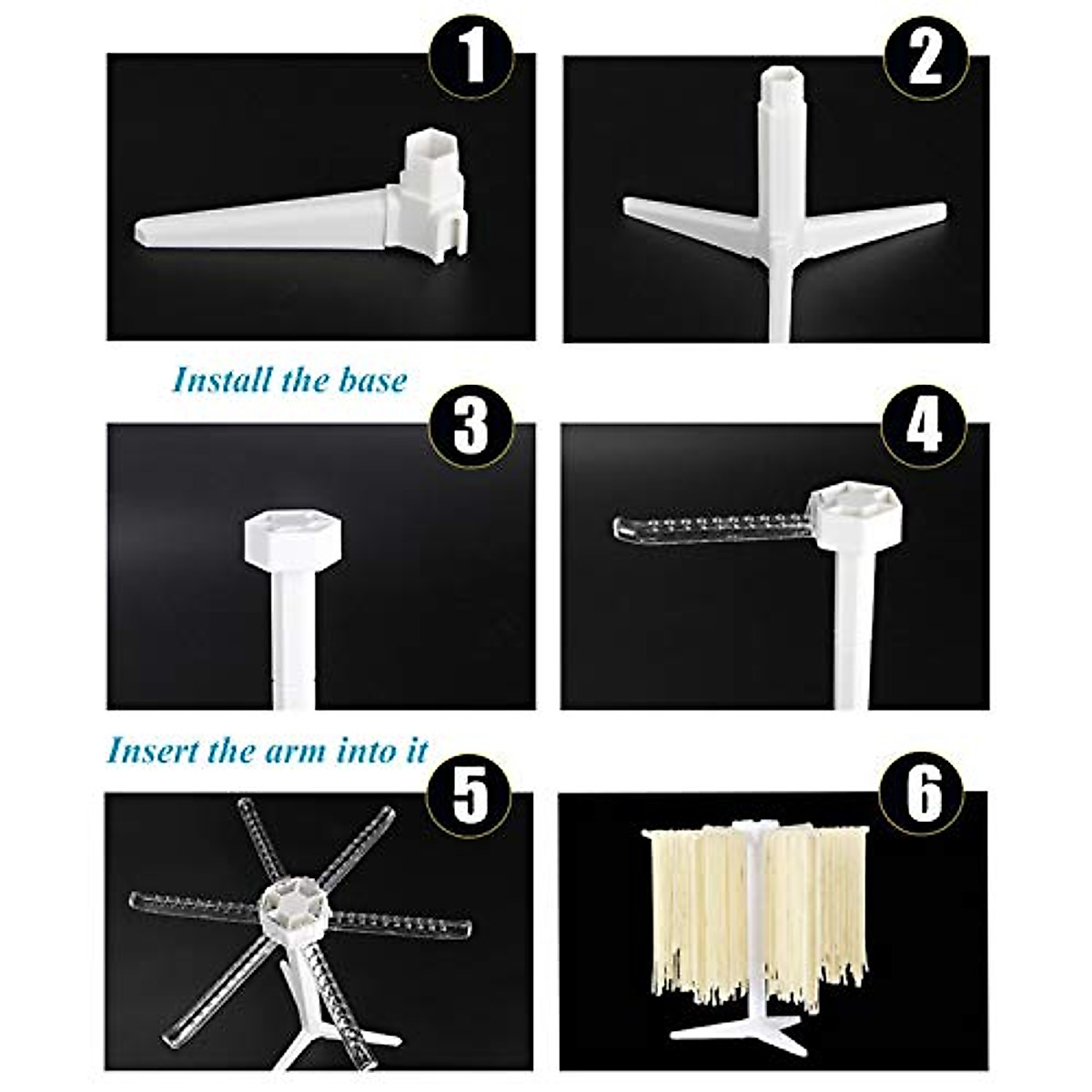 1

2

Install the base

3

4

Insert the arm into it

5

6