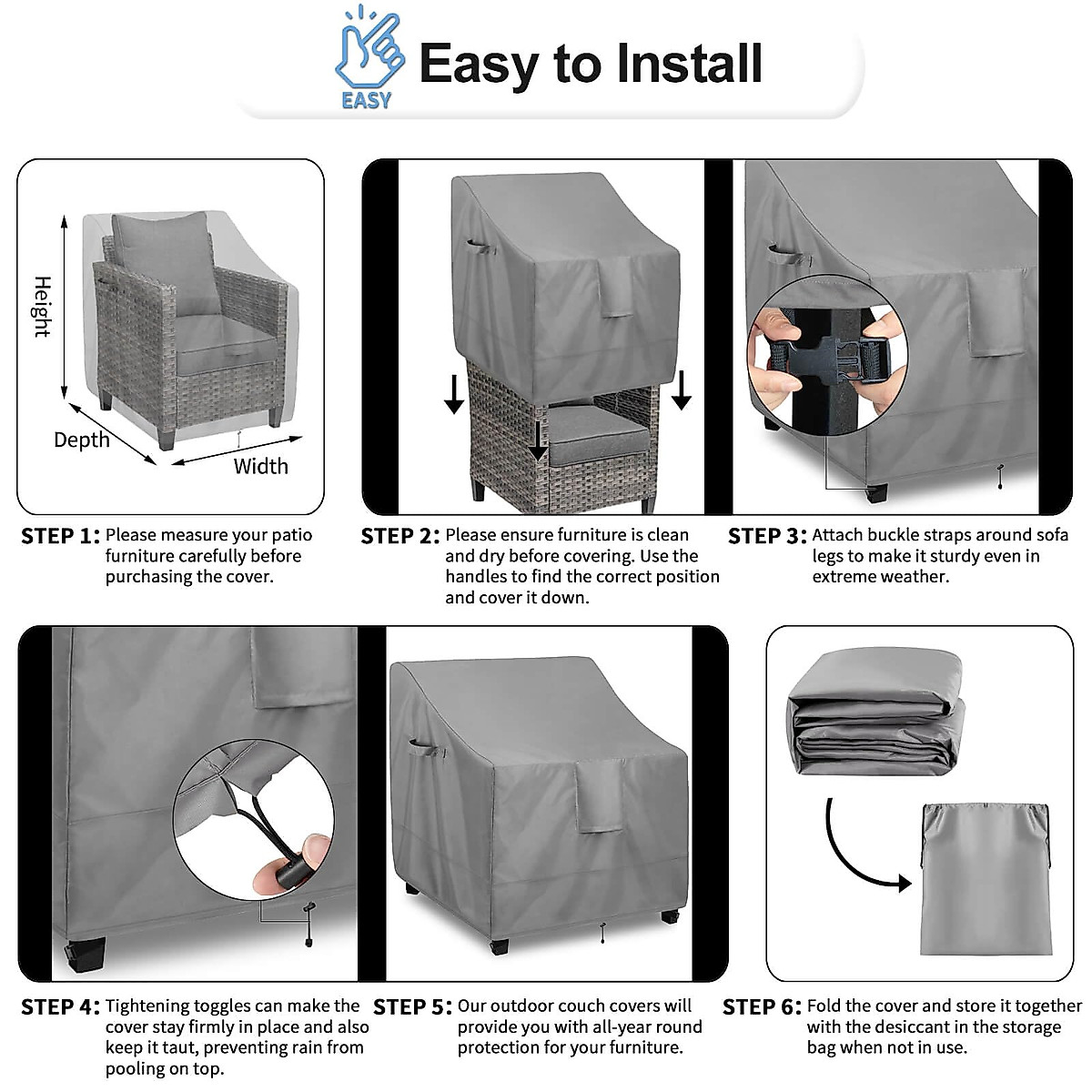 EASY

Easy to Install

Height

Depth

Width

STEP 1: Please measure your patio furniture carefully before purchasing the cover.

STEP 2: Please ensure furniture is clean and dry before covering. Use the handles to find the correct position and cover it down.

STEP 3: Attach buckle straps around sofa legs to make it sturdy even in extreme weather.

STEP 4: Tightening toggles can make the cover stay firmly in place and also keep it taut, preventing rain from pooling on top.

STEP 5: Our outdoor couch covers will provide you with all-year round protection for your furniture.

STEP 6: Fold the cover and store it together with the desiccant in the storage bag when not in use.