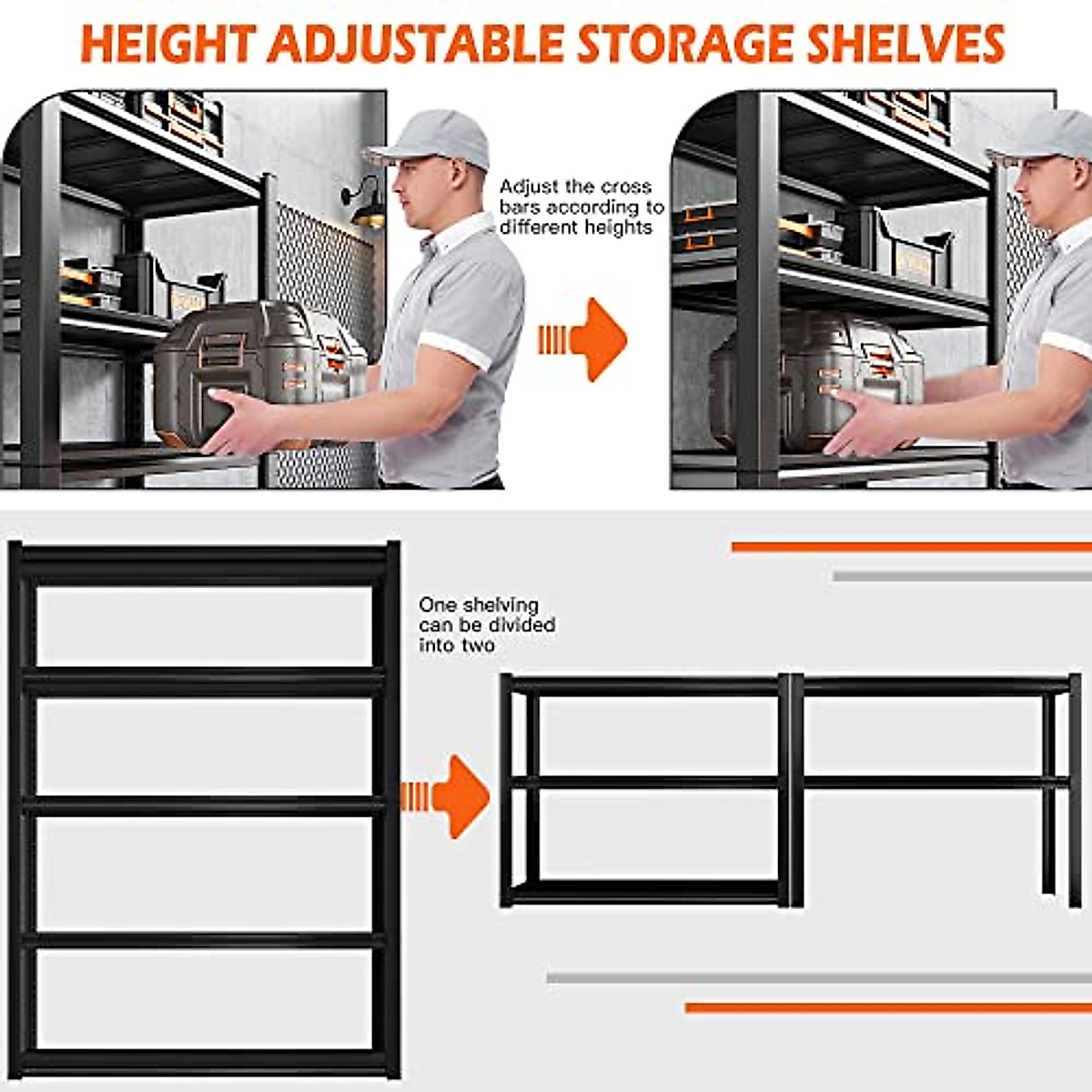 HEIGHT ADJUSTABLE STORAGE SHELVES

Adjust the cross bars according to different heights

One shelving can be divided into two