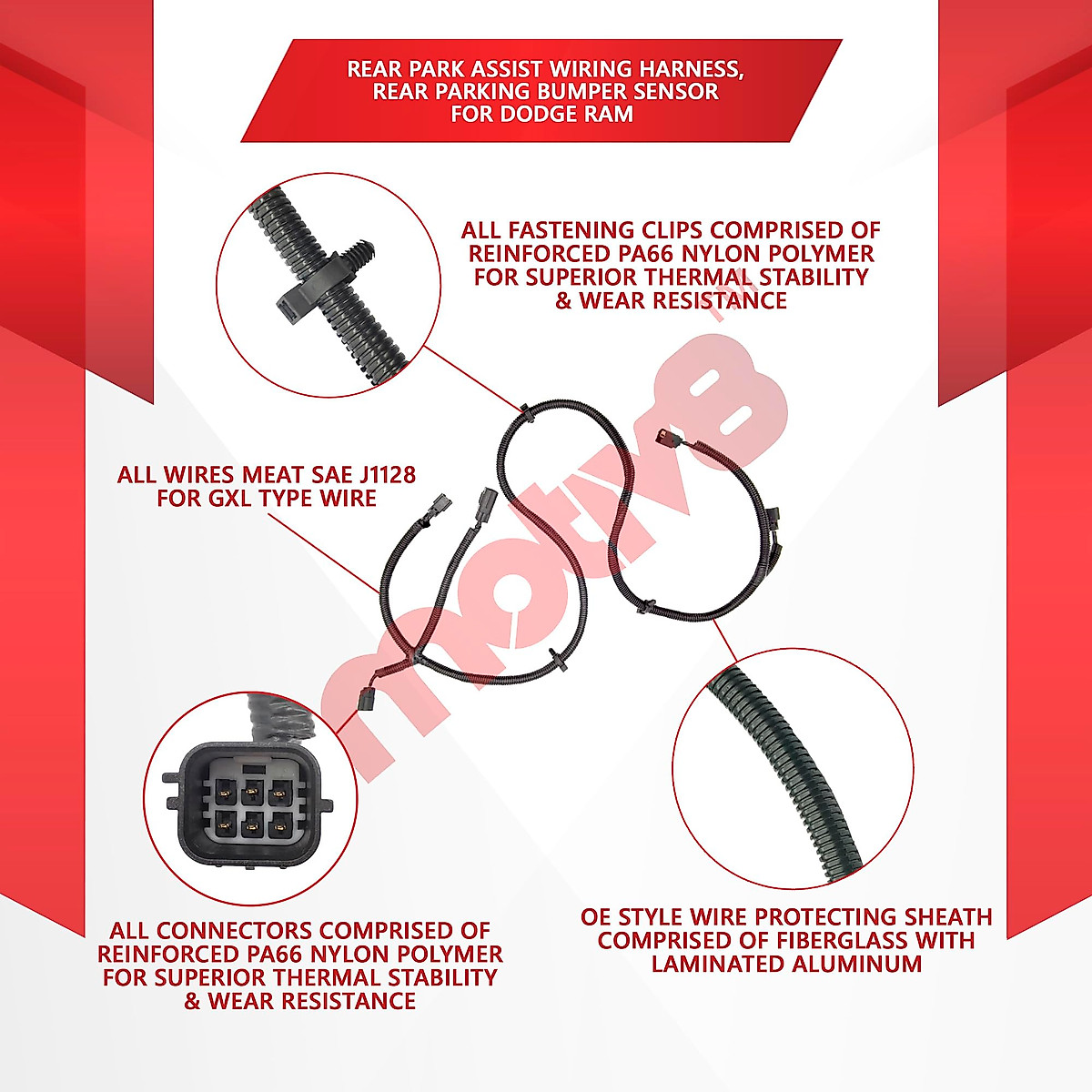 REAR PARK ASSIST WIRING HARNESS, REAR PARKING BUMPER SENSOR FOR DODGE RAM

ALL FASTENING CLIPS COMPRISED OF REINFORCED PA66 NYLON POLYMER FOR SUPERIOR THERMAL STABILITY & WEAR RESISTANCE

ALL WIRES MEAT SAE J1128 FOR GXL TYPE WIRE

motive

ALL CONNECTORS COMPRISED OF REINFORCED PA66 NYLON POLYMER FOR SUPERIOR THERMAL STABILITY & WEAR RESISTANCE

OE STYLE WIRE PROTECTING SHEATH COMPRISED OF FIBERGLASS WITH LAMINATED ALUMINUM