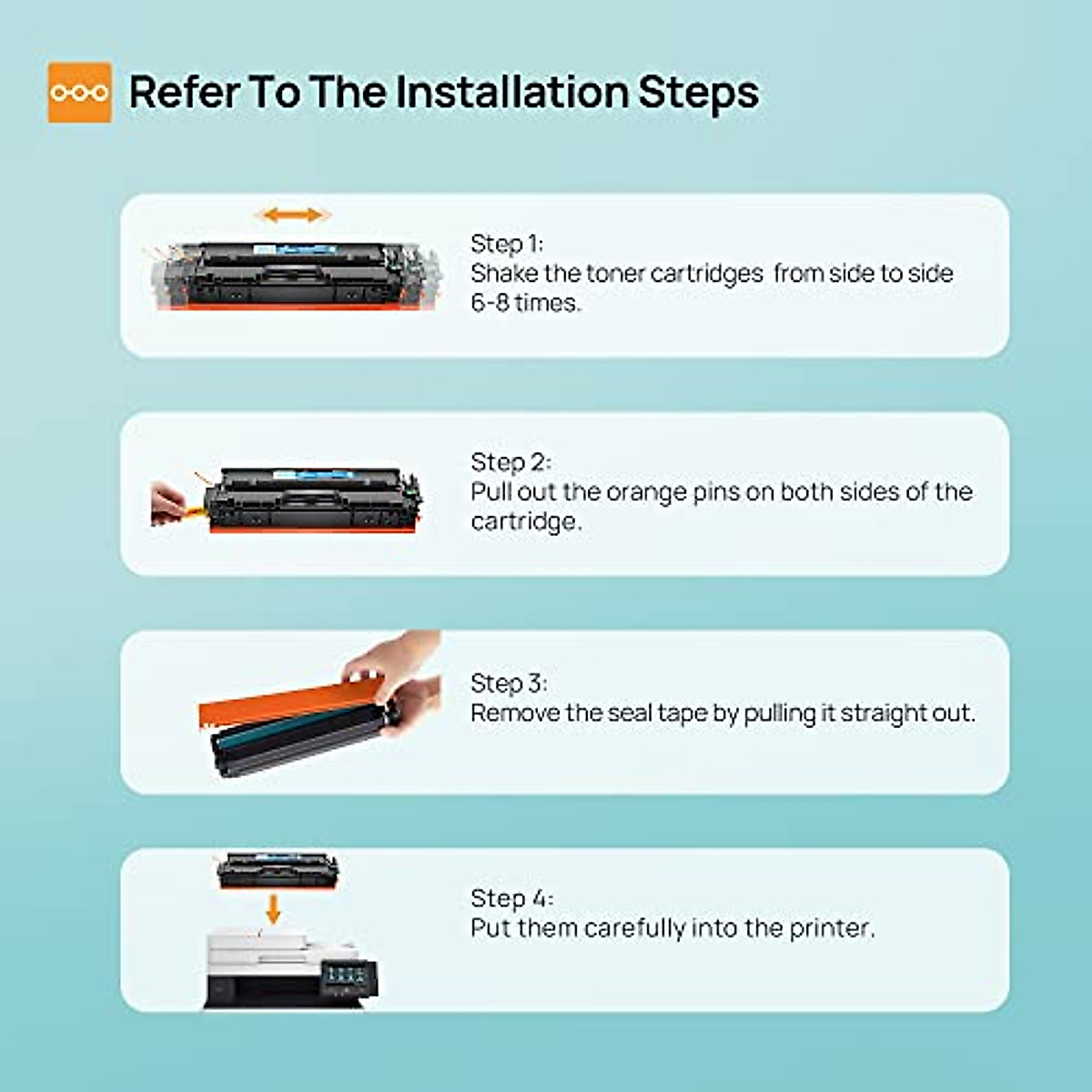 Refer To The Installation Steps

Step 1:
Shake the toner cartridges from side to side 6-8 times.

Step 2:
Pull out the orange pins on both sides of the cartridge.

Step 3:
Remove the seal tape by pulling it straight out.

Step 4:
Put them carefully into the printer.