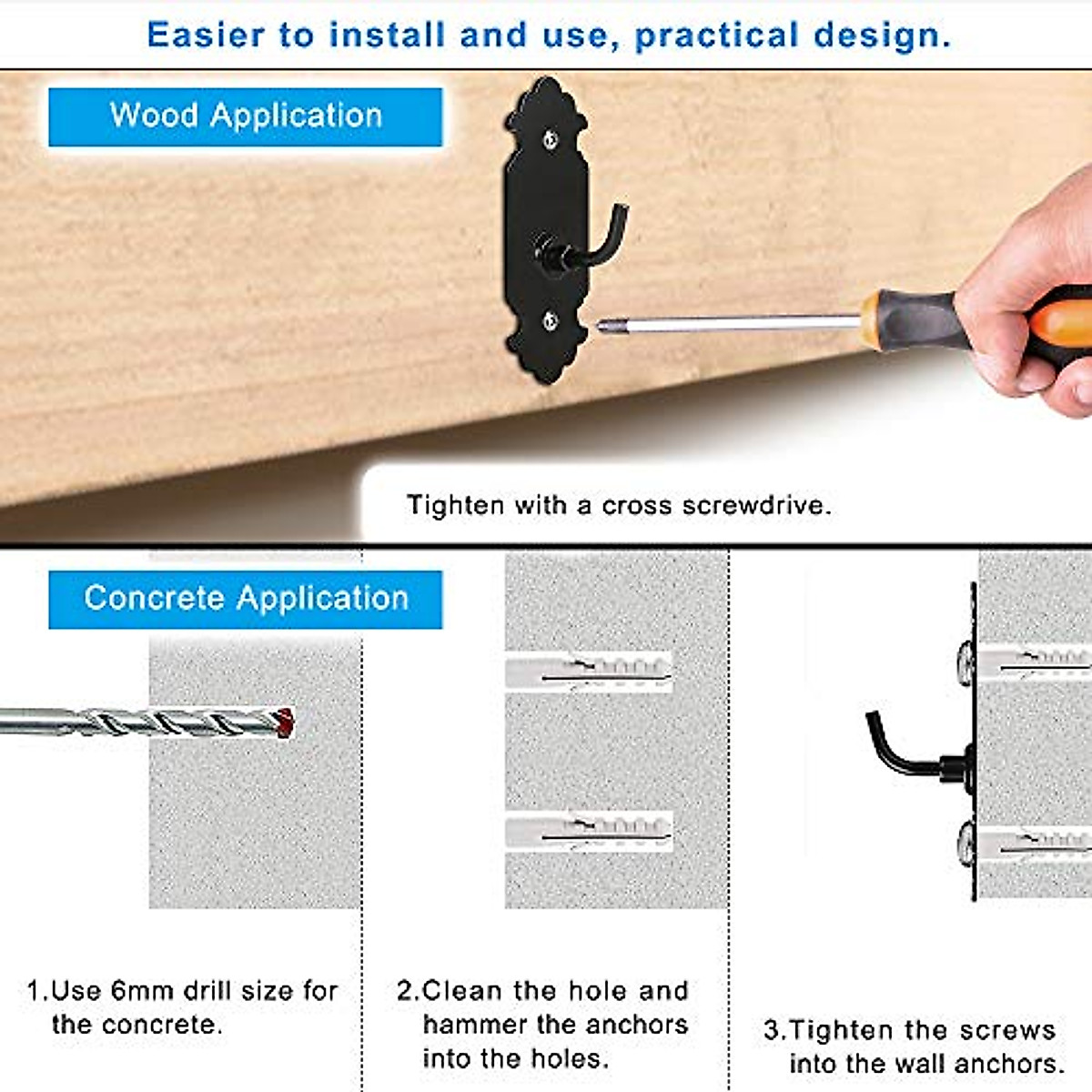 Easier to install and use, practical design.

Wood Application

Tighten with a cross screwdrive.

Concrete Application

1.Use 6mm drill size for the concrete.

2.Clean the hole and hammer the anchors into the holes.

3.Tighten the screws into the wall anchors.