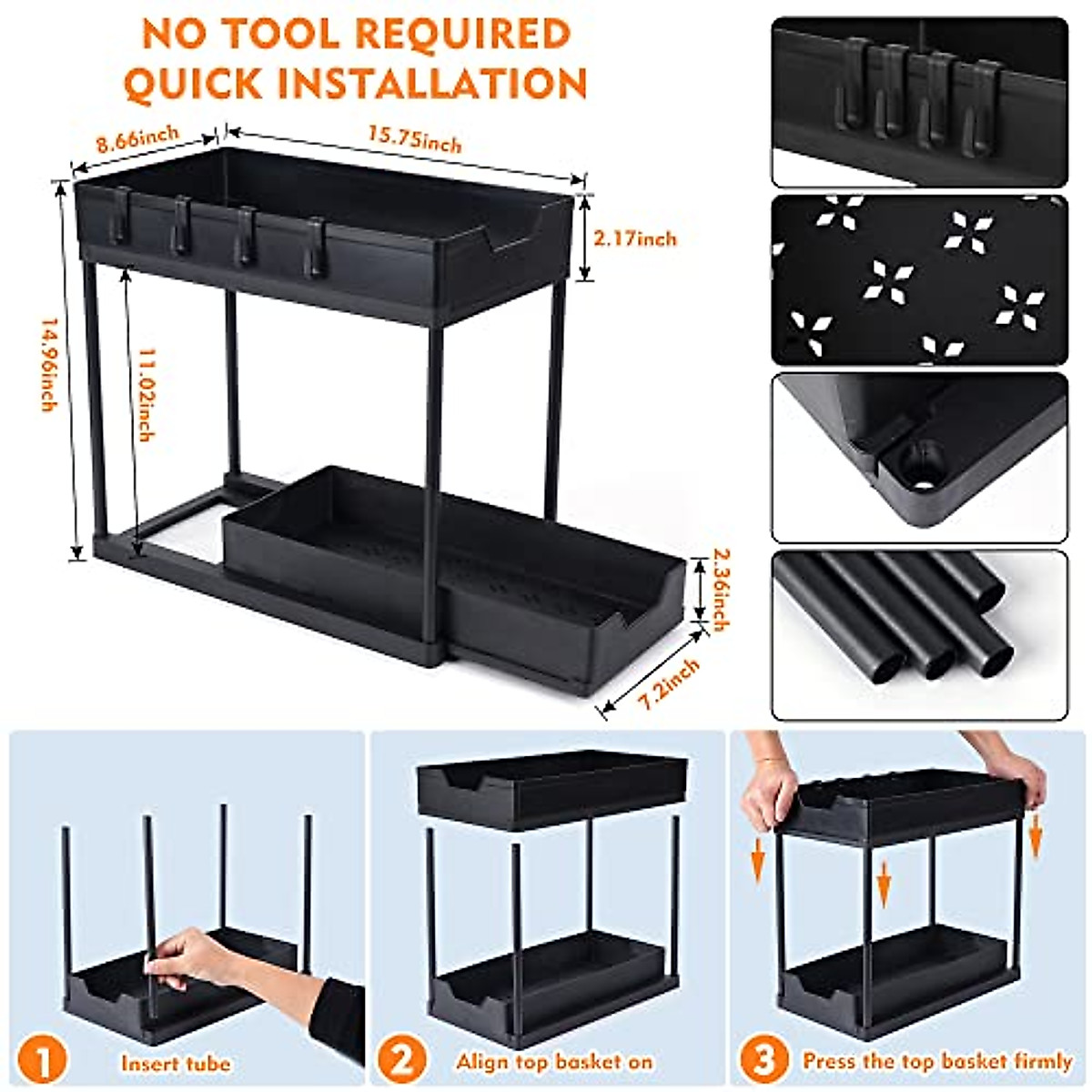 NO TOOL REQUIRED
QUICK INSTALLATION

8.66inch
15.75inch
2.17inch
14.96inch
11.02inch
2.36inch
7.2inch

1 Insert tube
2 Align top basket on
3 Press the top basket firmly