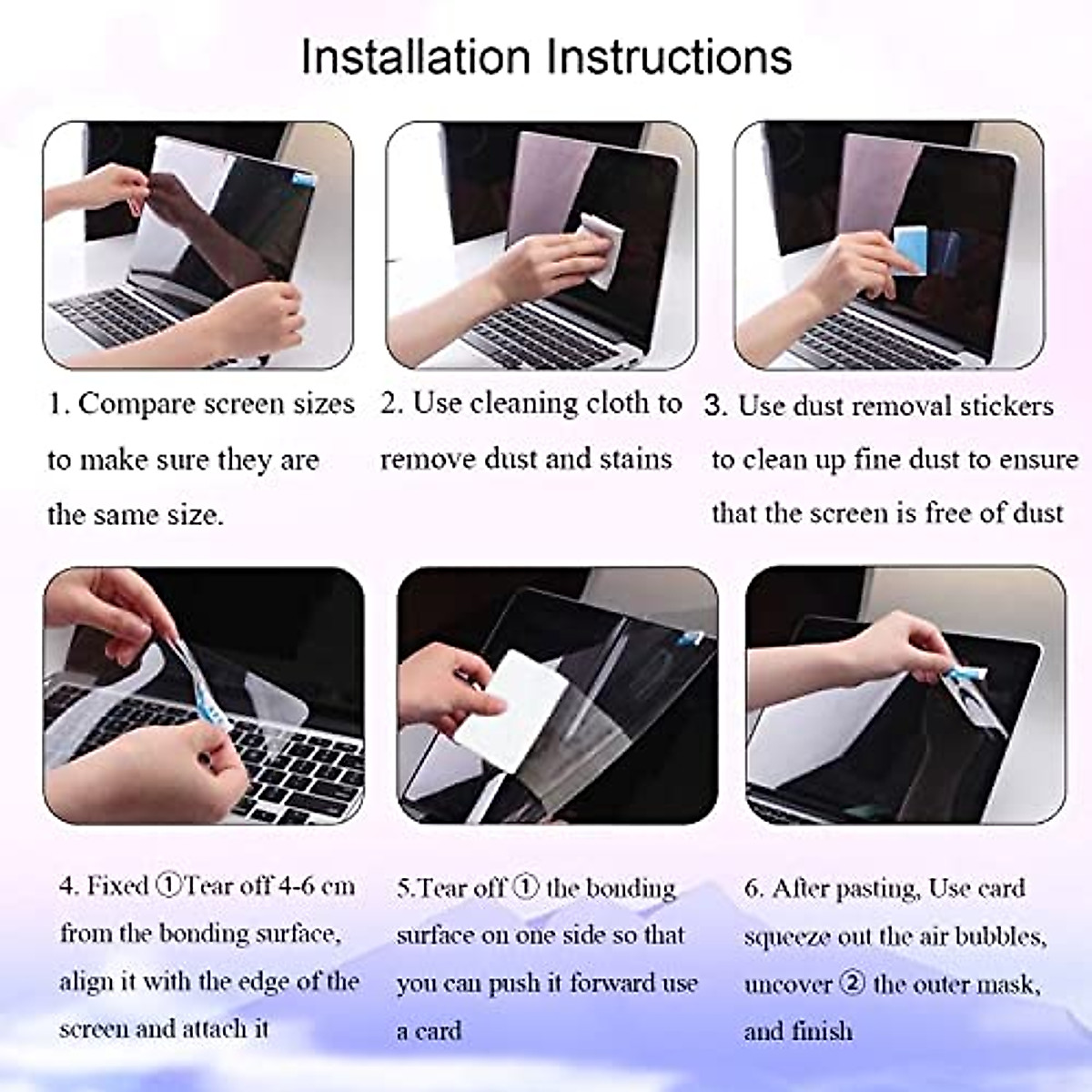 Installation Instructions

1. Compare screen sizes to make sure they are the same size.

2. Use cleaning cloth to remove dust and stains

3. Use dust removal stickers to clean up fine dust to ensure that the screen is free of dust

4. Fixed ①Tear off 4-6 cm from the bonding surface, align it with the edge of the screen and attach it

5.Tear off ① the bonding surface on one side so that you can push it forward use a card

6. After pasting, Use card squeeze out the air bubbles, uncover ② the outer mask, and finish