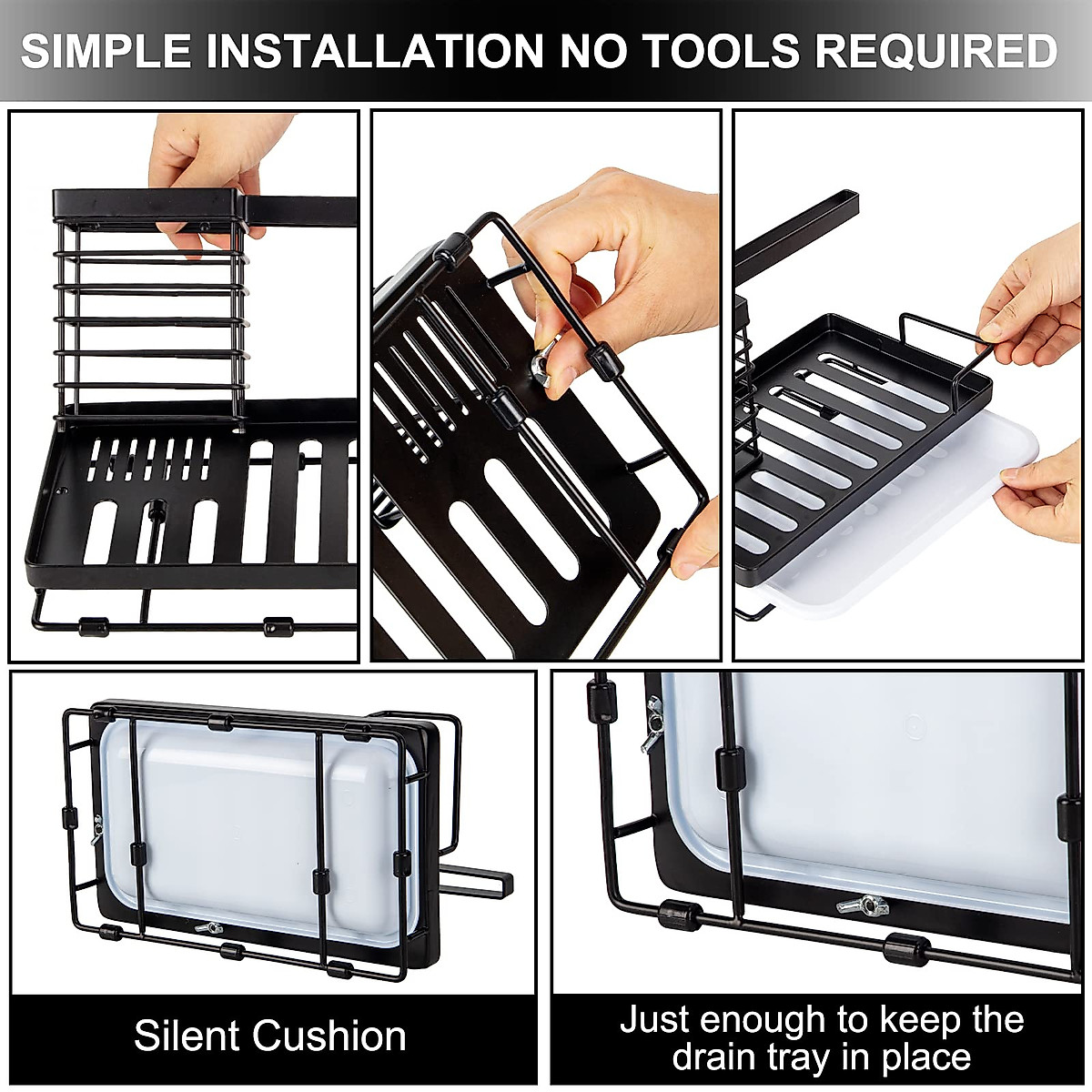 SIMPLE INSTALLATION NO TOOLS REQUIRED

Silent Cushion

Just enough to keep the drain tray in place