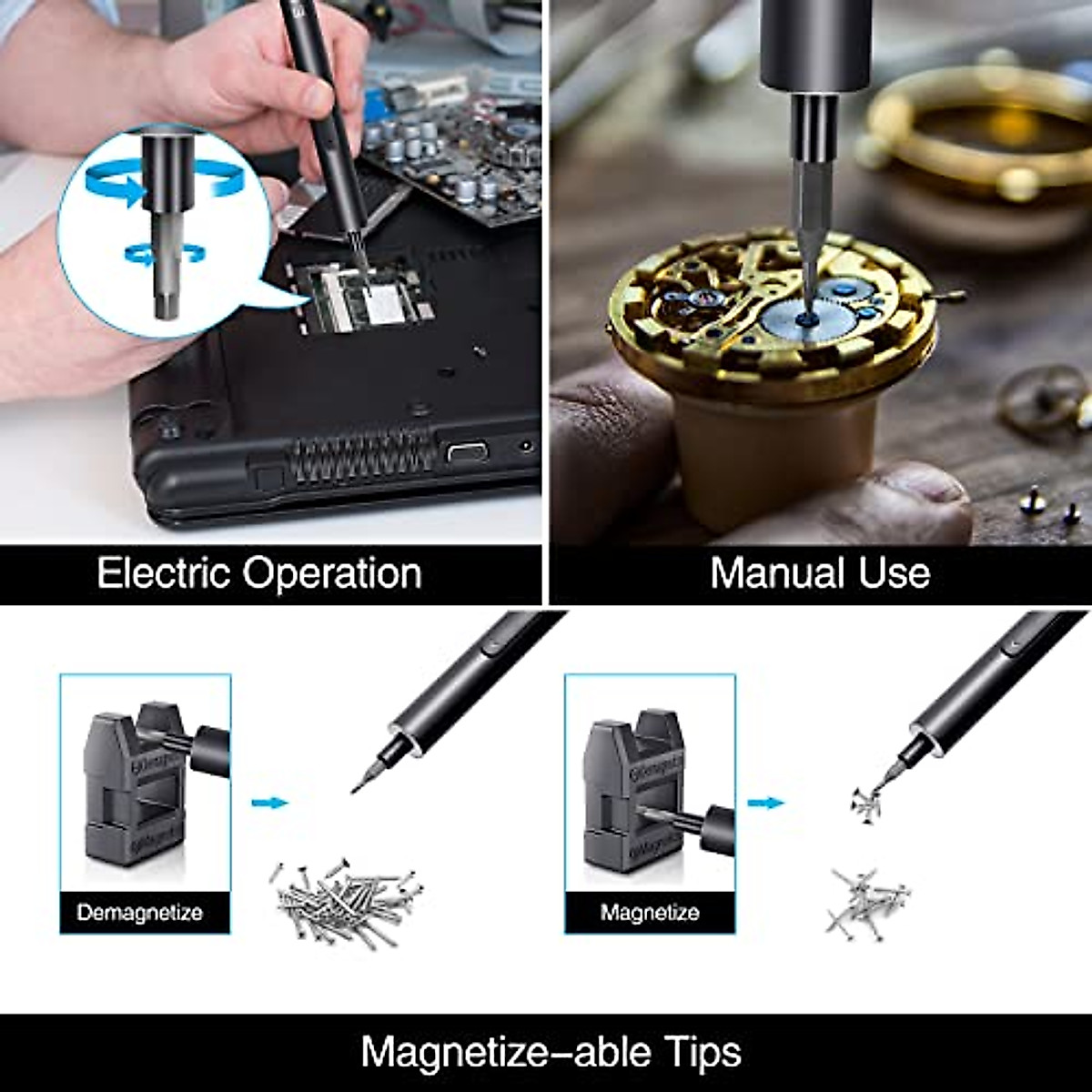 Electric Operation

Manual Use

Demagnetize

Magnetize

Magnetize-able Tips