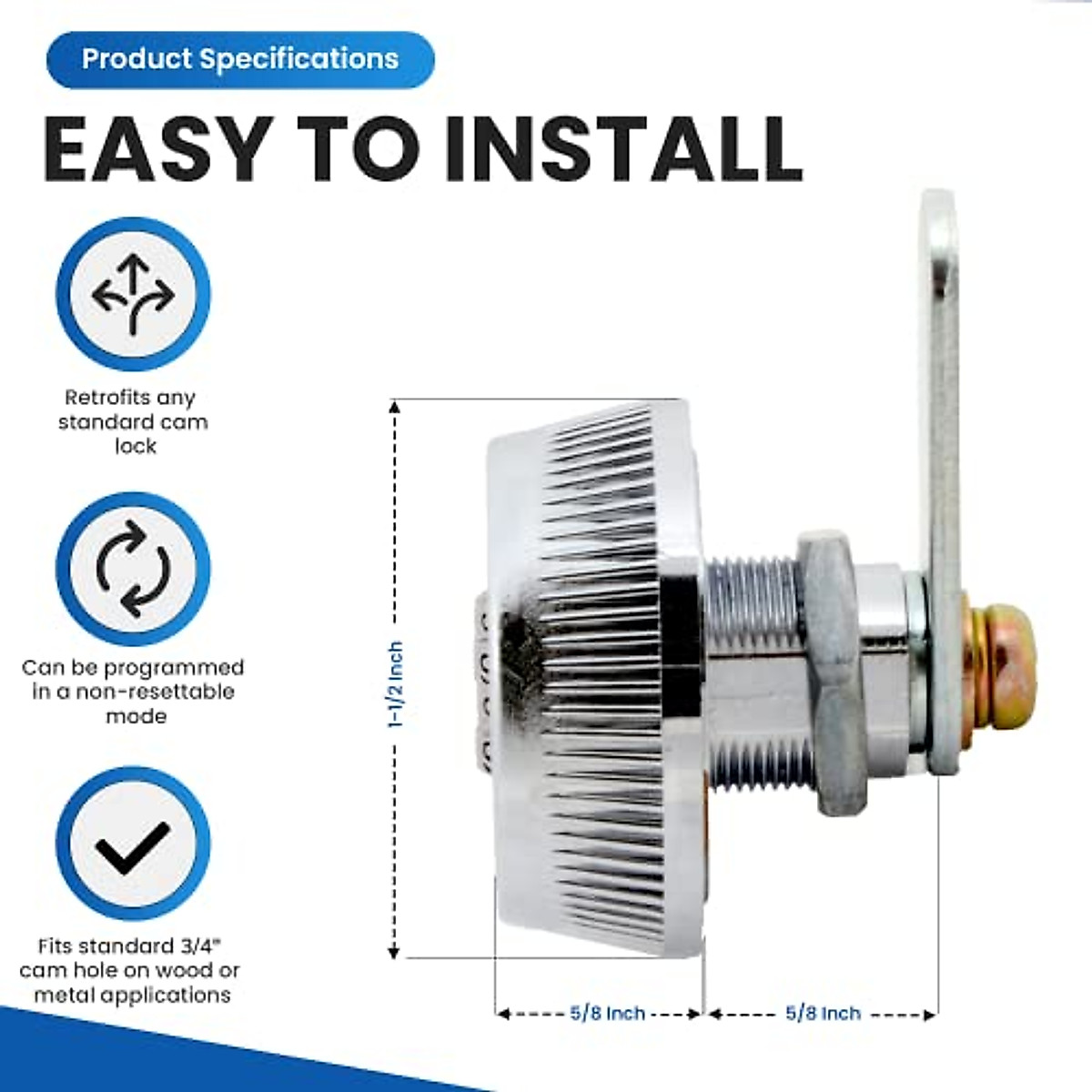 Product Specifications

EASY TO INSTALL

Retrofits any standard cam lock

Can be programmed in a non-resettable mode

Fits standard 3/4" cam hole on wood or metal applications

1-1/2 Inch

5/8 Inch

5/8 Inch