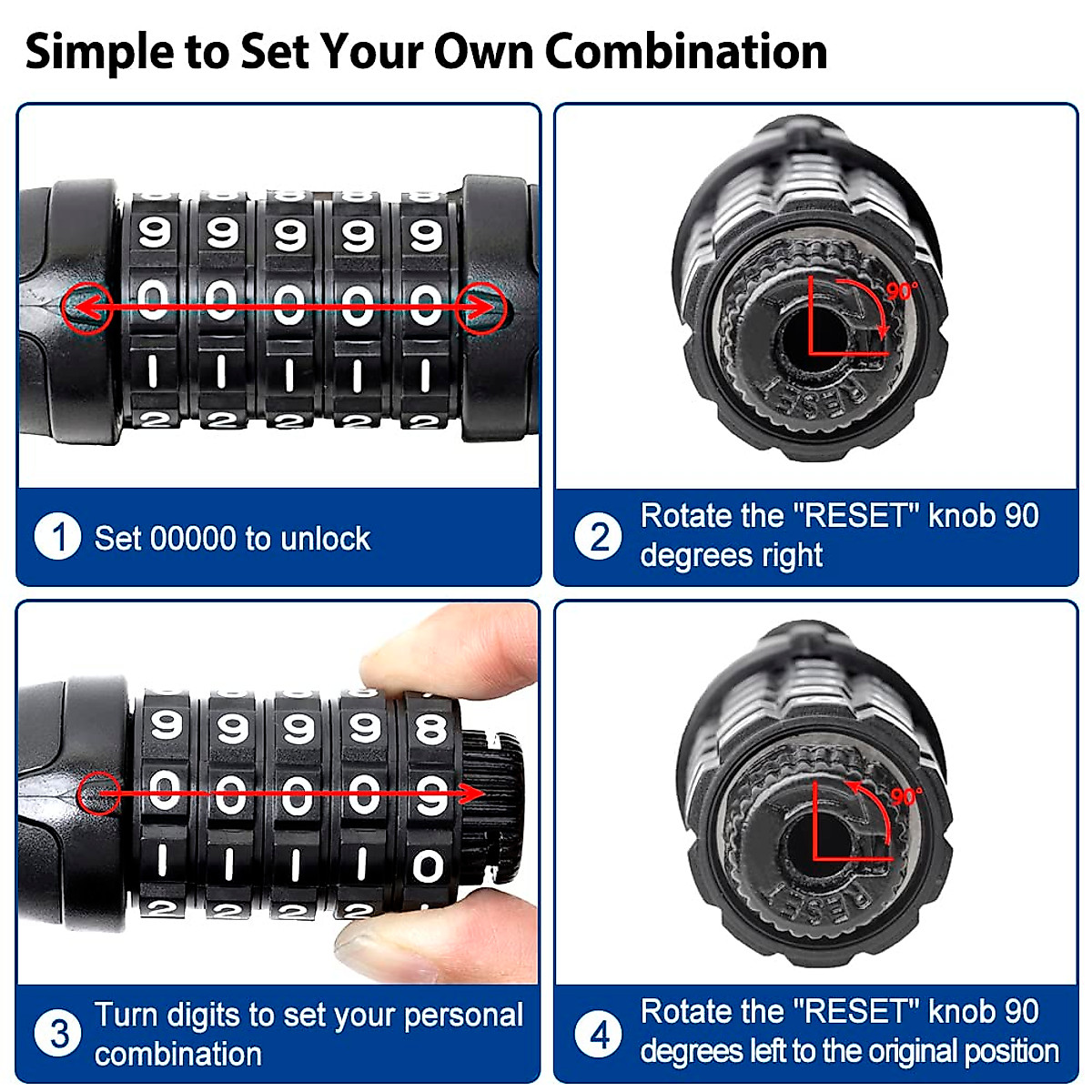 Simple to Set Your Own Combination

9 9 9 9 9
0 0 0 0 0
1 1 1 1 1
2 2 2 2 2

1 Set 00000 to unlock

90°
RESET

2 Rotate the "RESET" knob 90 degrees right

9 9 9 9 8
0 0 0 0 9
1 1 1 1 0
2 2 2 2

3 Turn digits to set your personal combination

90°
RESET

4 Rotate the "RESET" knob 90 degrees left to the original position