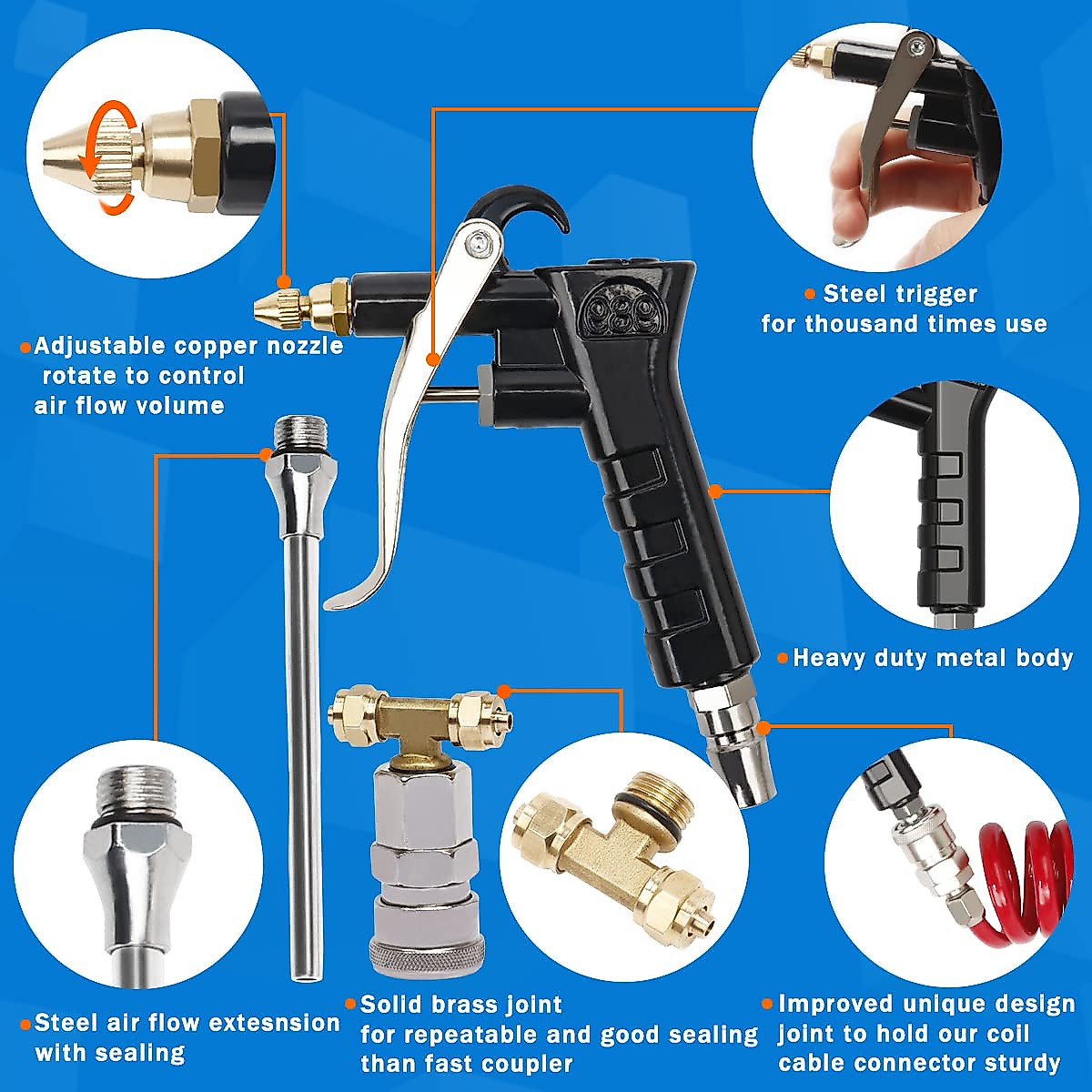 Adjustable copper nozzle rotate to control air flow volume

Steel trigger for thousand times use

Heavy duty metal body

Steel air flow extesnsion with sealing

Solid brass joint for repeatable and good sealing than fast coupler

Improved unique design joint to hold our coil cable connector sturdy