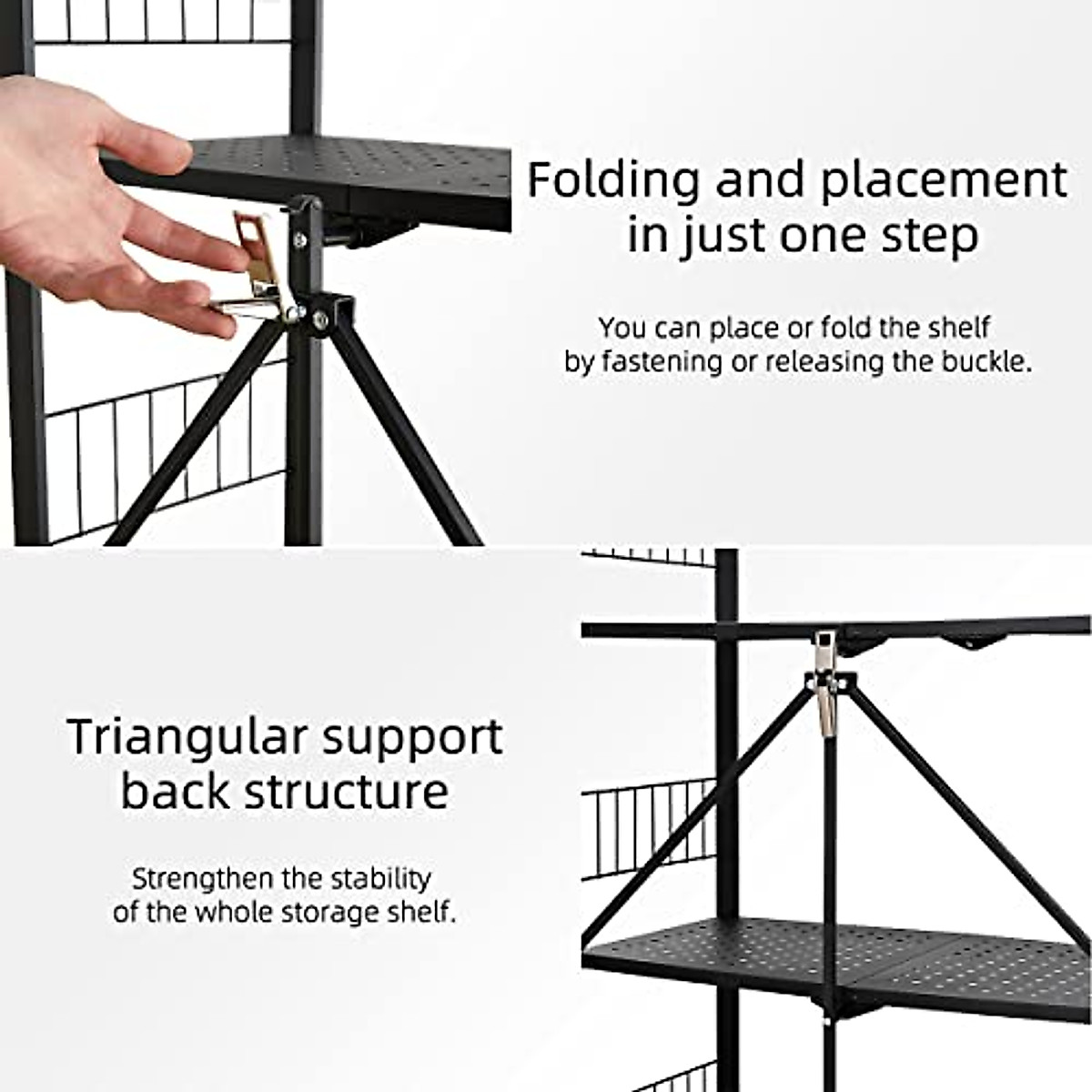 Folding and placement in just one step

You can place or fold the shelf by fastening or releasing the buckle.

Triangular support back structure

Strengthen the stability of the whole storage shelf.