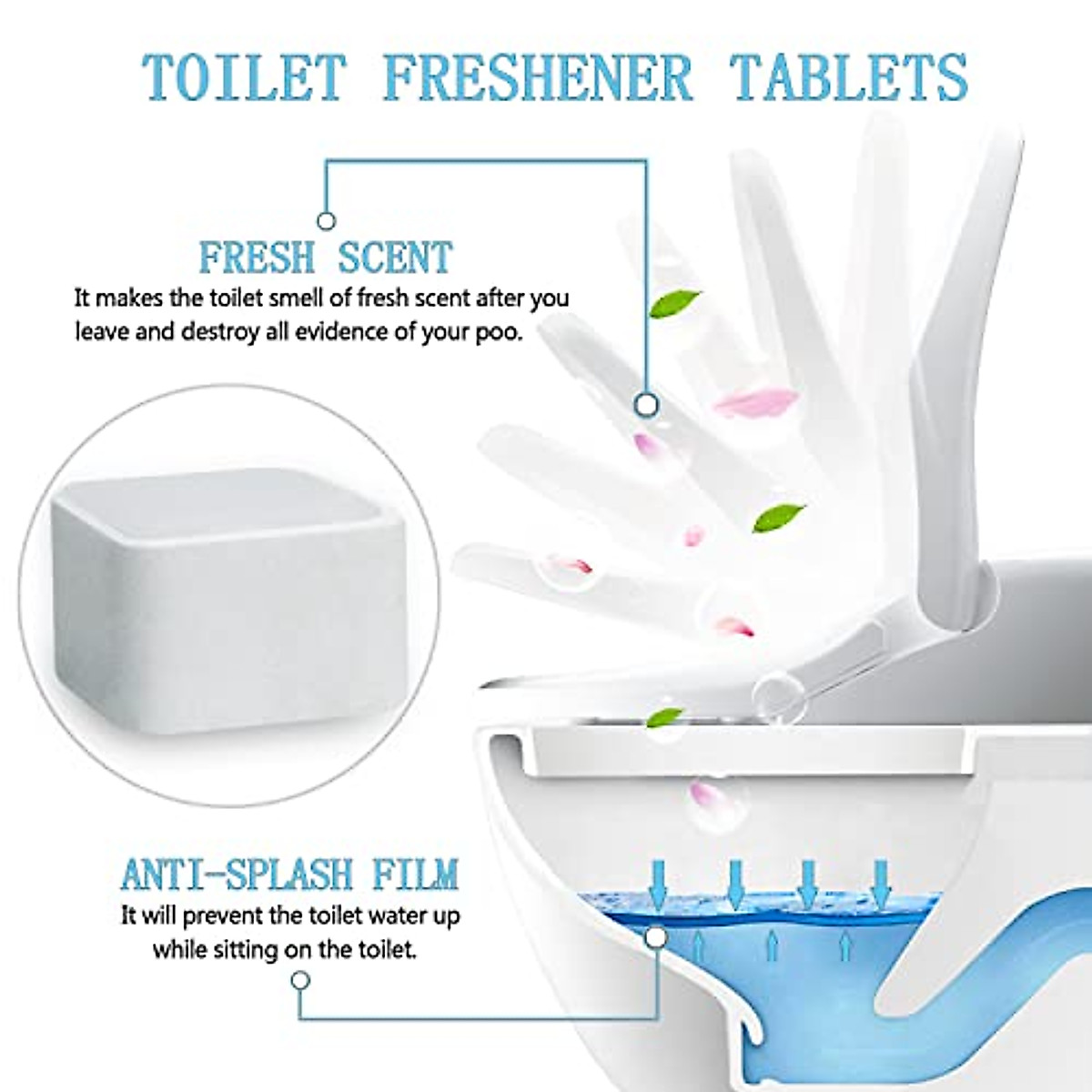 TOILET FRESHENER TABLETS

FRESH SCENT
It makes the toilet smell of fresh scent after you leave and destroy all evidence of your poo.

ANTI-SPLASH FILM
It will prevent the toilet water up while sitting on the toilet.