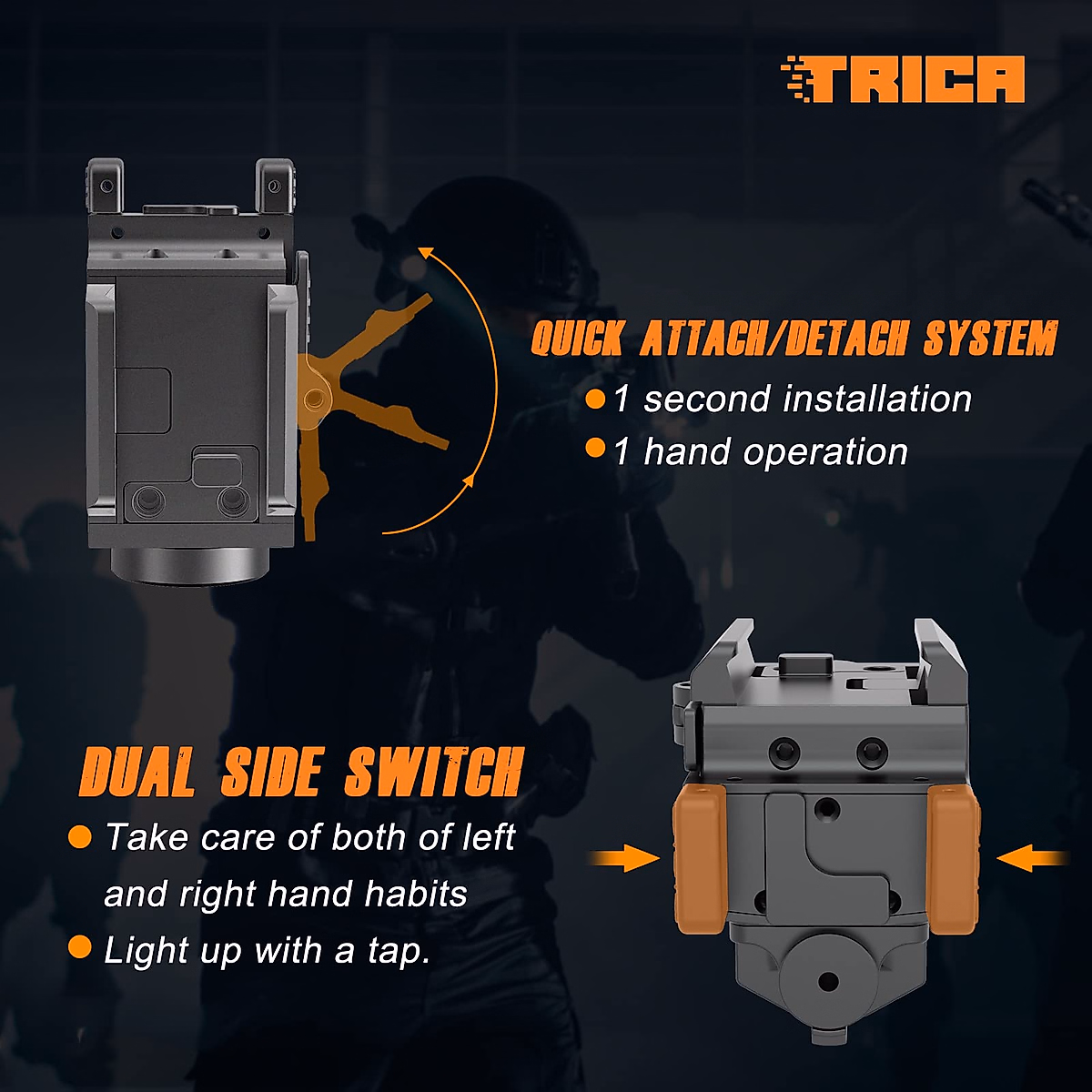 TRICA

QUICK ATTACH/DETACH SYSTEM
● 1 second installation
● 1 hand operation

DUAL SIDE SWITCH
● Take care of both of left and right hand habits
● Light up with a tap.