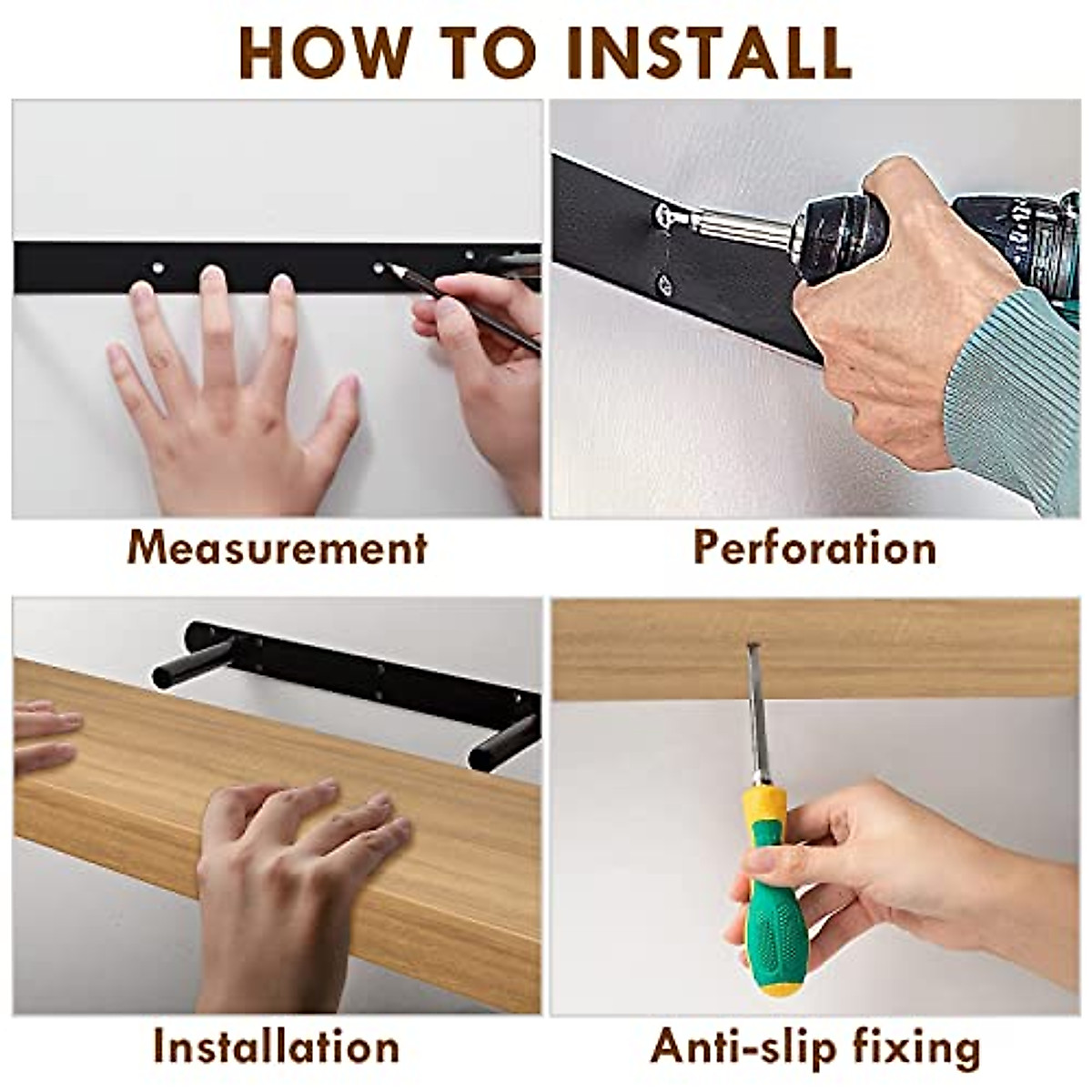 HOW TO INSTALL

Measurement

Perforation

Installation

Anti-slip fixing