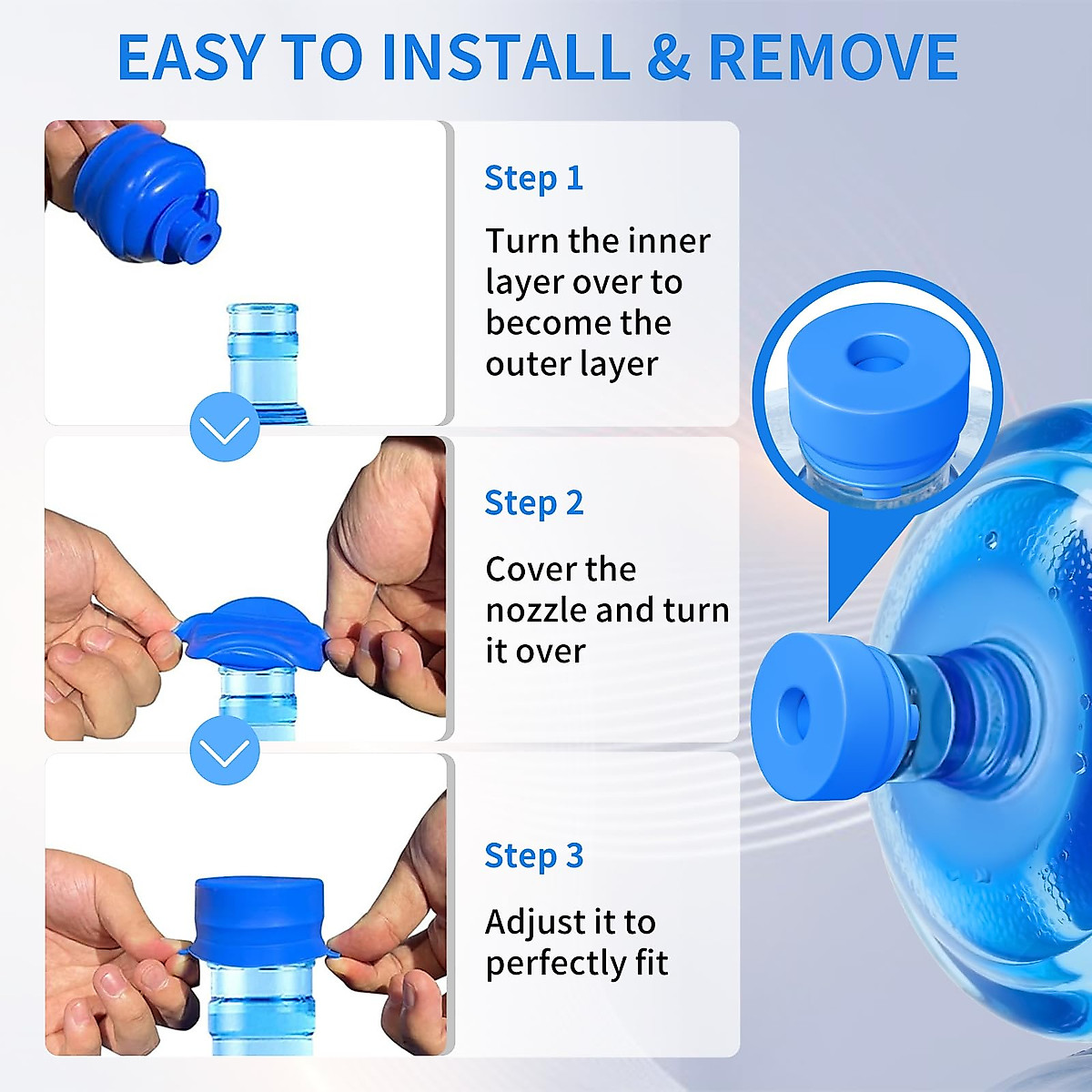 EASY TO INSTALL & REMOVE

Step 1

Turn the inner layer over to become the outer layer

Step 2

Cover the nozzle and turn it over

Step 3

Adjust it to perfectly fit