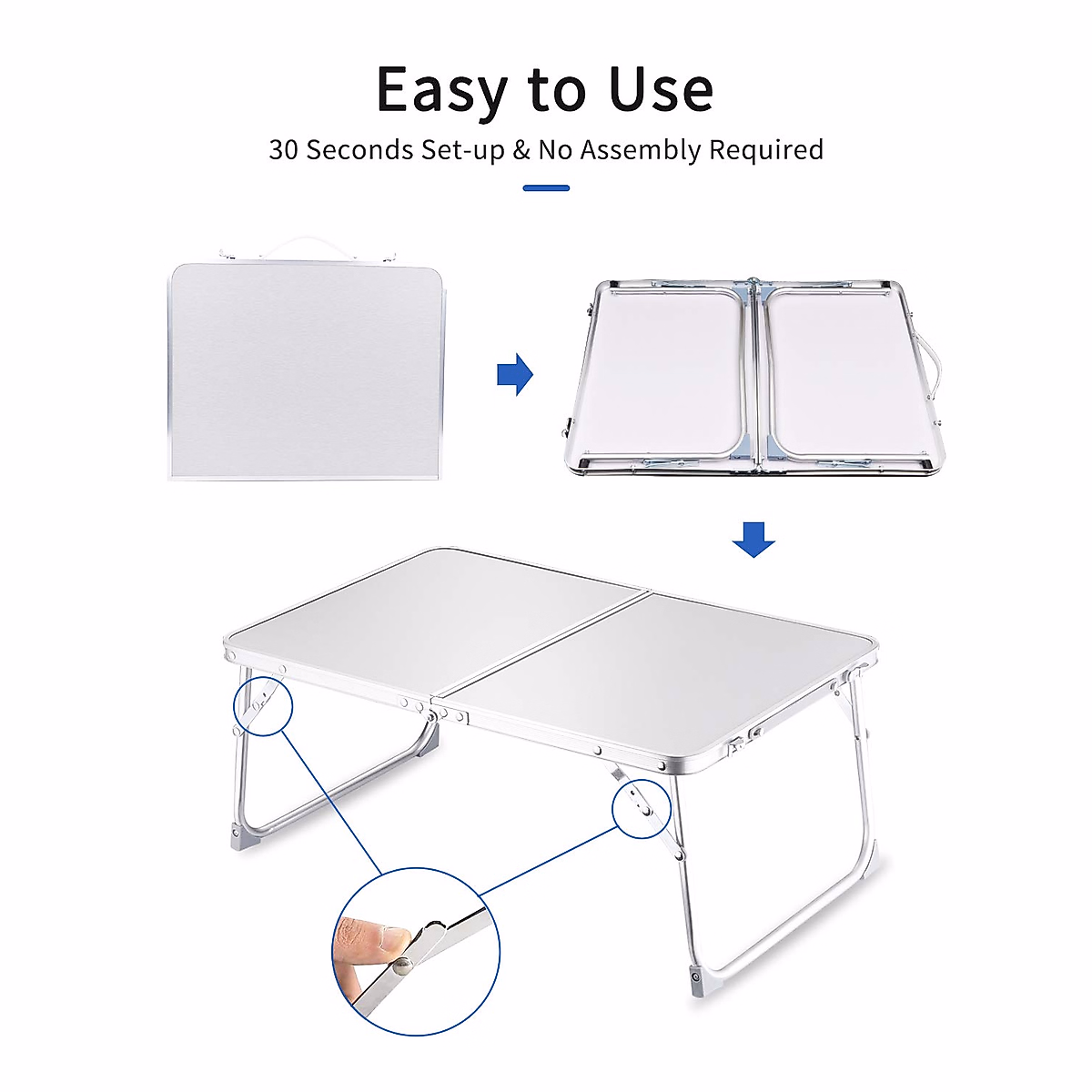 Easy to Use

30 Seconds Set-up & No Assembly Required